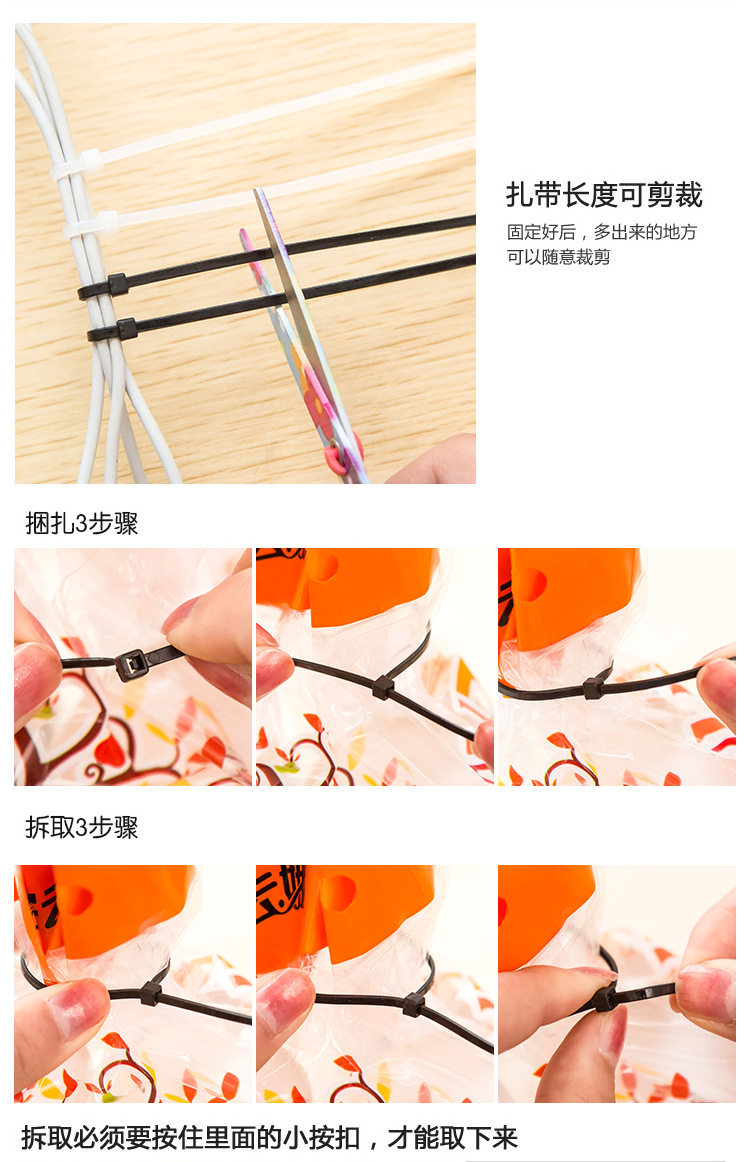 扎带长度可剪裁
固定好后，多出来的地方可以随意裁剪

捆扎3步骤

拆取3步骤

拆取必须要按住里面的小按扣，才能取下来