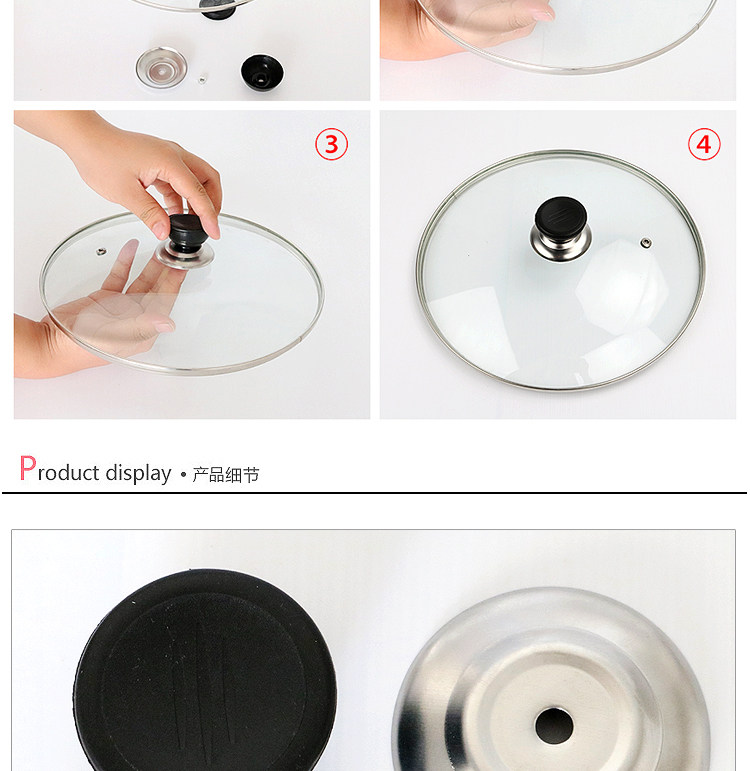 ③

④

Product display • 产品细节