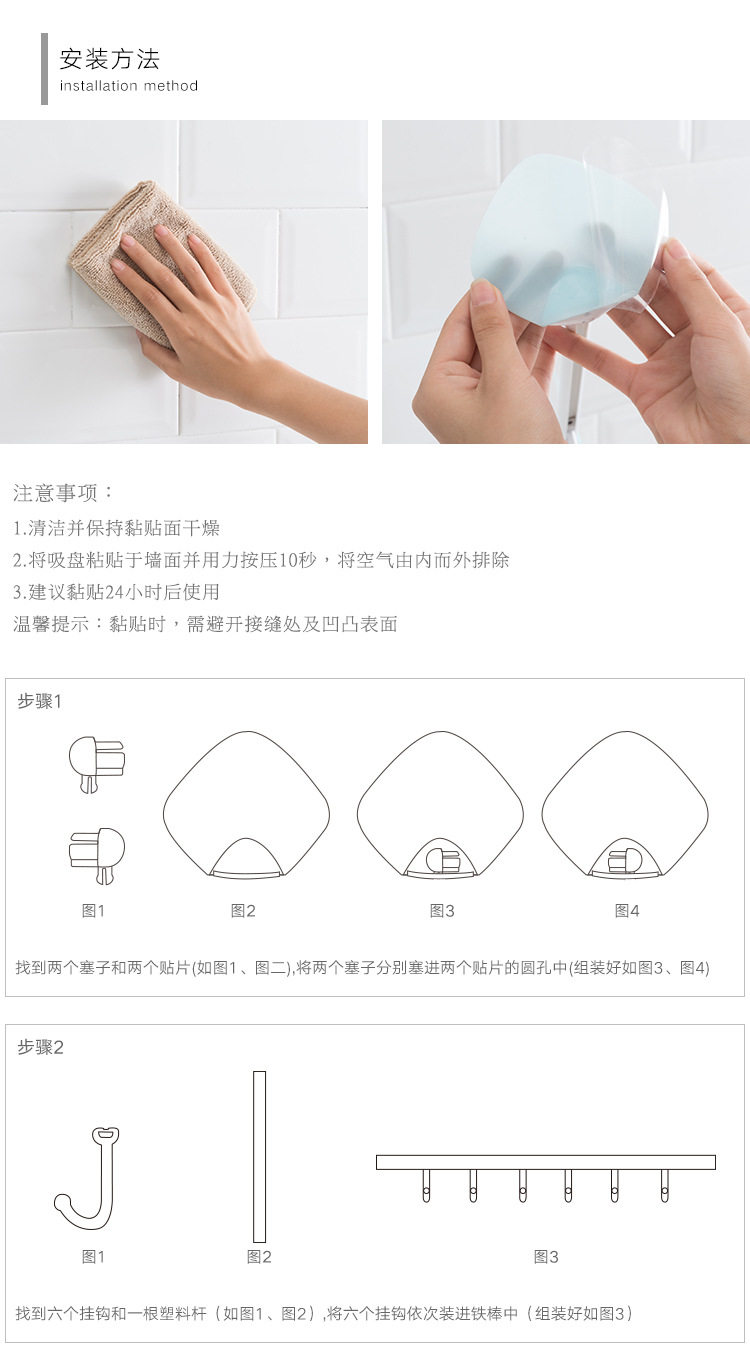 安装方法
installation method

注意事项：
1.清洁并保持黏贴面干燥
2.将吸盘粘贴于墙面并用力按压10秒，将空气由内而外排除
3.建议黏贴24小时后使用
温馨提示：黏贴时，需避开接缝处及凹凸表面

步骤1

图1 图2 图3 图4

找到两个塞子和两个贴片(如图1、图二),将两个塞子分别塞进两个贴片的圆孔中(组装好如图3、图4)

步骤2

图1 图2 图3

找到六个挂钩和一根塑料杆（如图1、图2）,将六个挂钩依次装进铁棒中（组装好如图3）