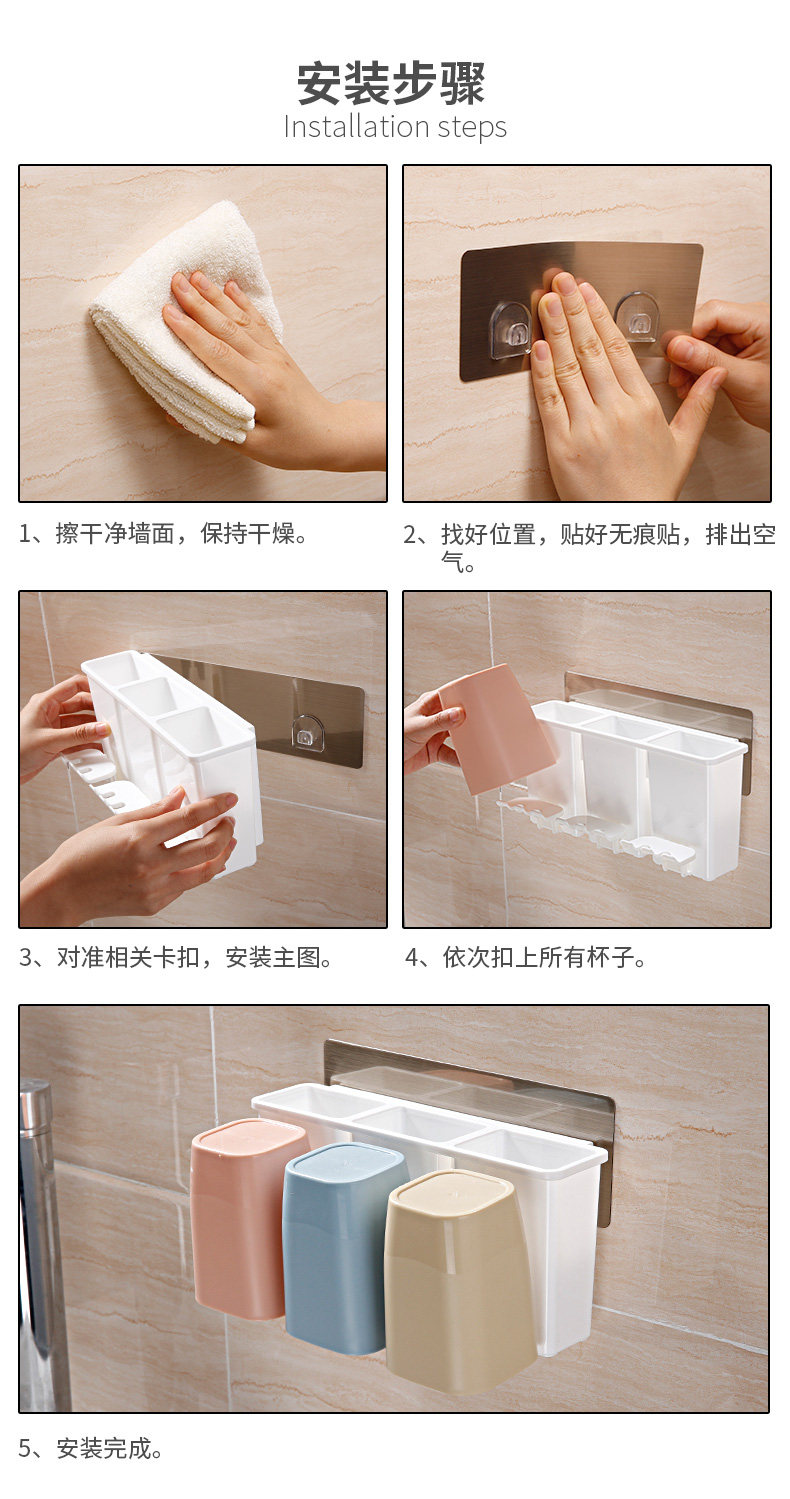 安装步骤
Installation steps

1、擦干净墙面，保持干燥。

2、找好位置，贴好无痕贴，排出空气。

3、对准相关卡扣，安装主图。

4、依次扣上所有杯子。

5、安装完成。