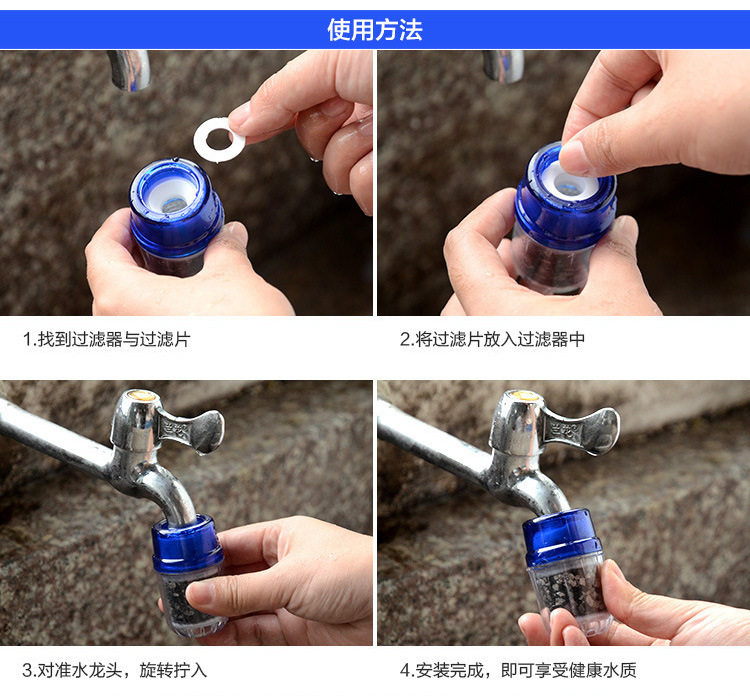 使用方法

1.找到过滤器与过滤片

2.将过滤片放入过滤器中

3.对准水龙头，旋转拧入

4.安装完成，即可享受健康水质