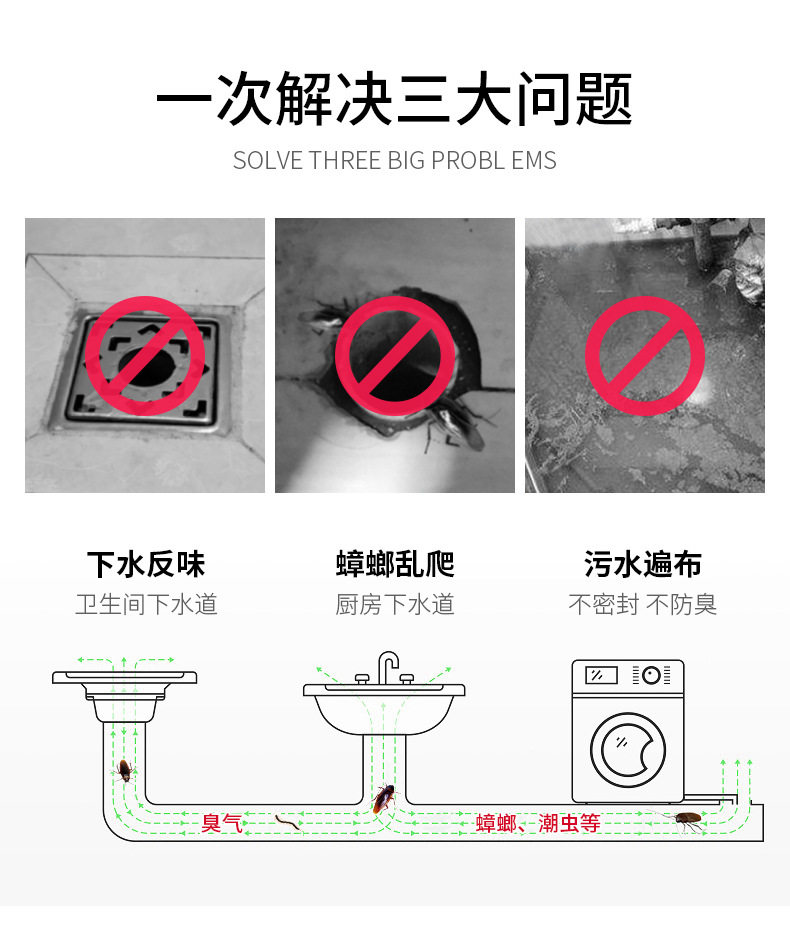 一次解决三大问题
SOLVE THREE BIG PROBL EMS

下水反味
卫生间下水道

蟑螂乱爬
厨房下水道

污水遍布
不密封 不防臭

臭气
蟑螂、潮虫等