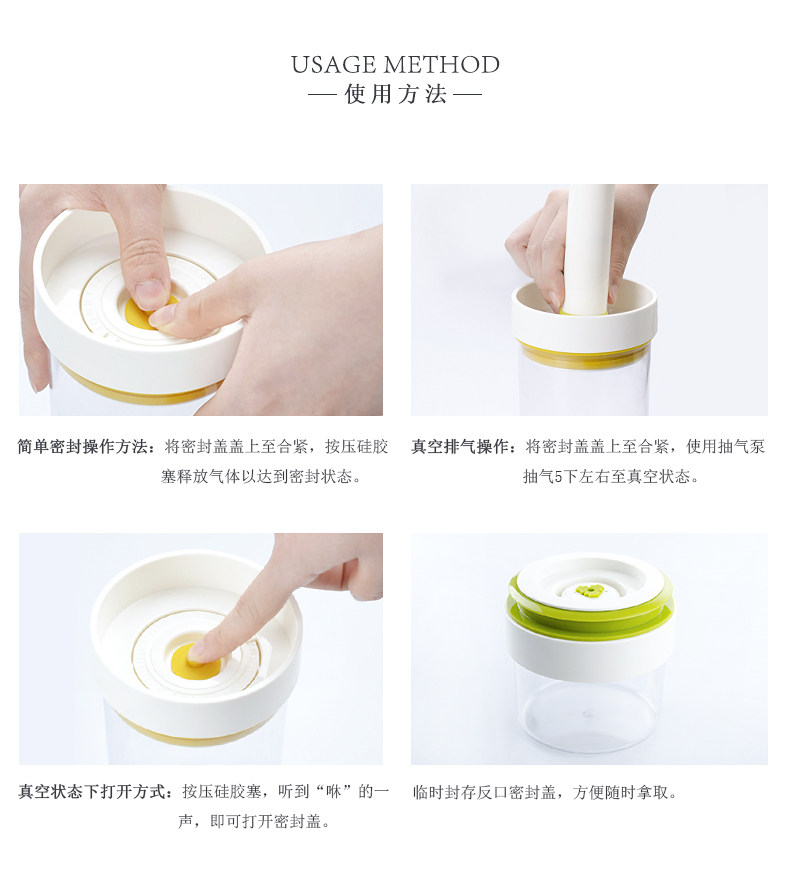 USAGE METHOD
— 使用方法 —

简单密封操作方法：将密封盖盖上至合紧，按压硅胶塞释放气体以达到密封状态。

真空排气操作：将密封盖盖上至合紧，使用抽气泵抽气5下左右至真空状态。

真空状态下打开方式：按压硅胶塞，听到“咻”的一声，即可打开密封盖。

临时封存反口密封盖，方便随时拿取。