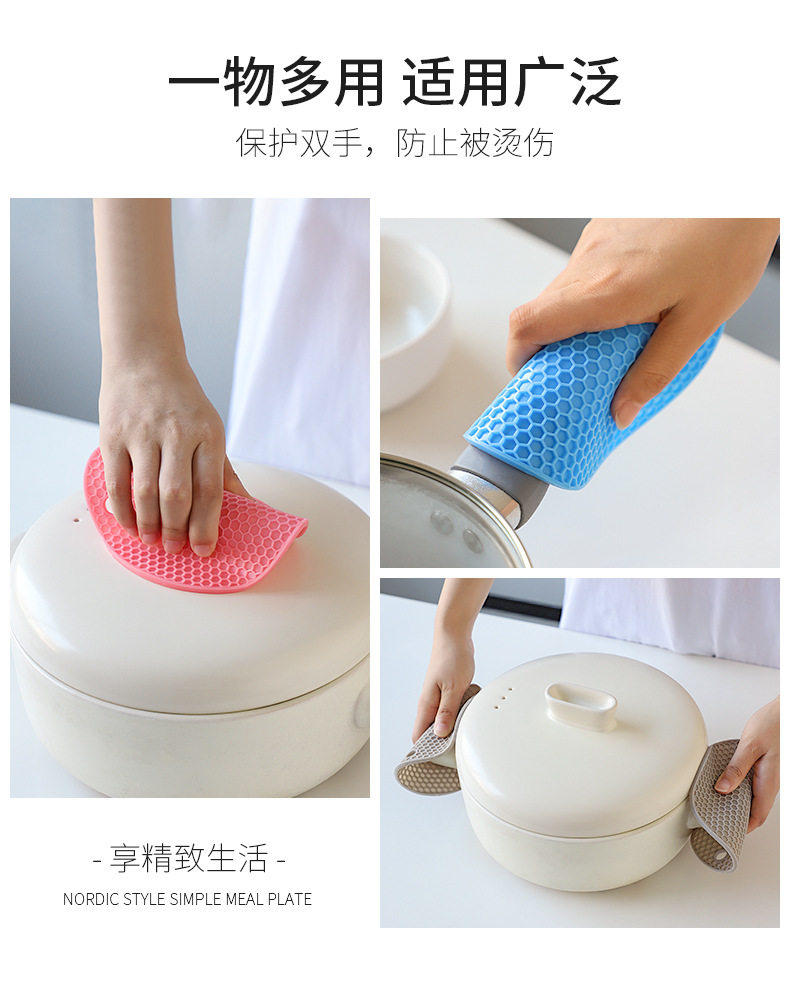 一物多用 适用广泛

保护双手，防止被烫伤

- 享精致生活 -

NORDIC STYLE SIMPLE MEAL PLATE