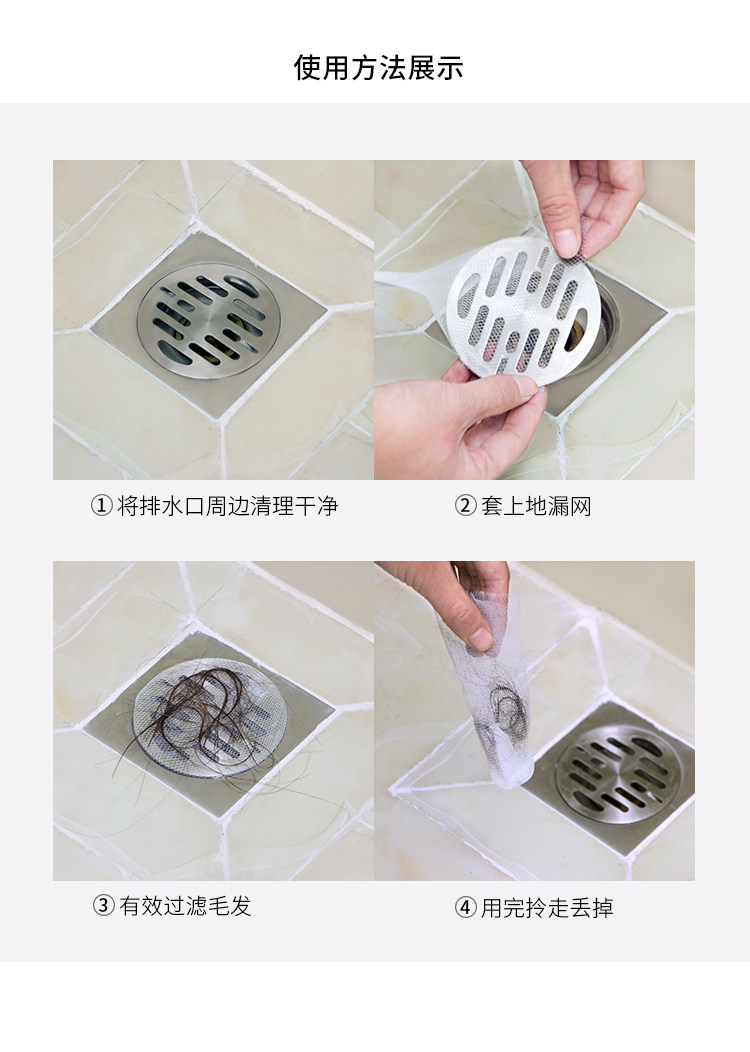 使用方法展示

① 将排水口周边清理干净

② 套上地漏网

③ 有效过滤毛发

④ 用完拎走丢掉