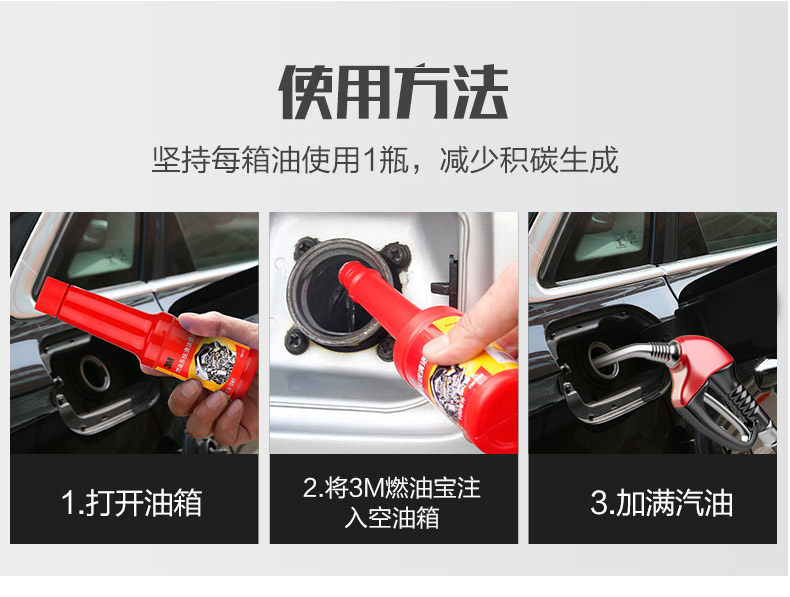 使用方法

坚持每箱油使用1瓶，减少积碳生成

3M

1.打开油箱

2.将3M燃油宝注入空油箱

3.加满汽油