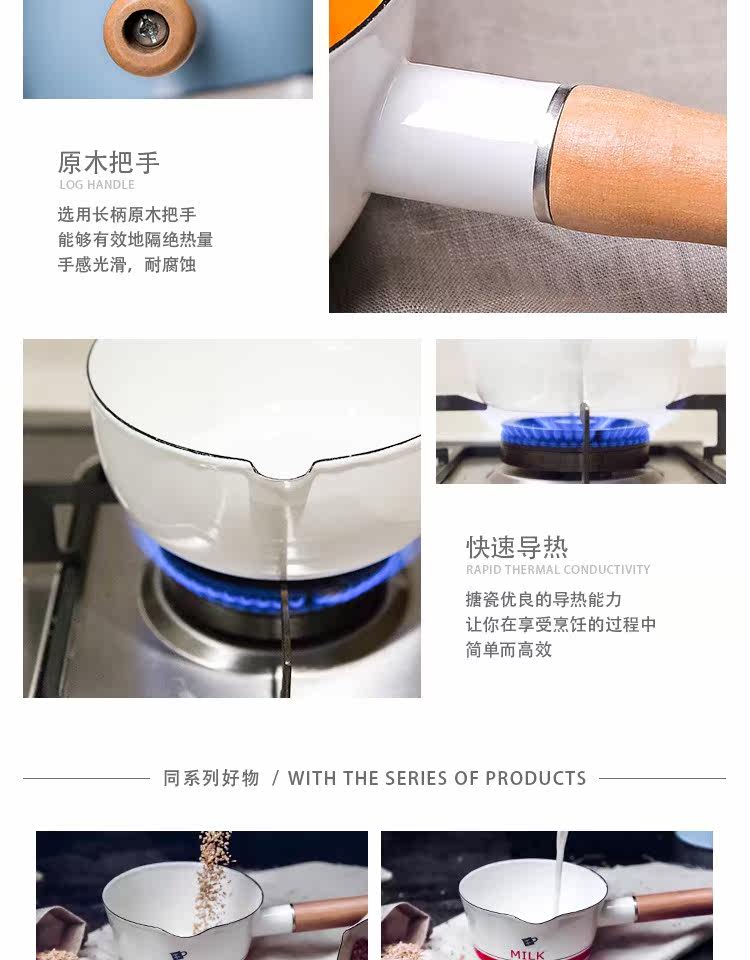 原木把手
LOG HANDLE

选用长柄原木把手
能够有效地隔绝热量
手感光滑，耐腐蚀

快速导热
RAPID THERMAL CONDUCTIVITY

搪瓷优良的导热能力
让你在享受烹饪的过程中
简单而高效

同系列好物 / WITH THE SERIES OF PRODUCTS

MILK