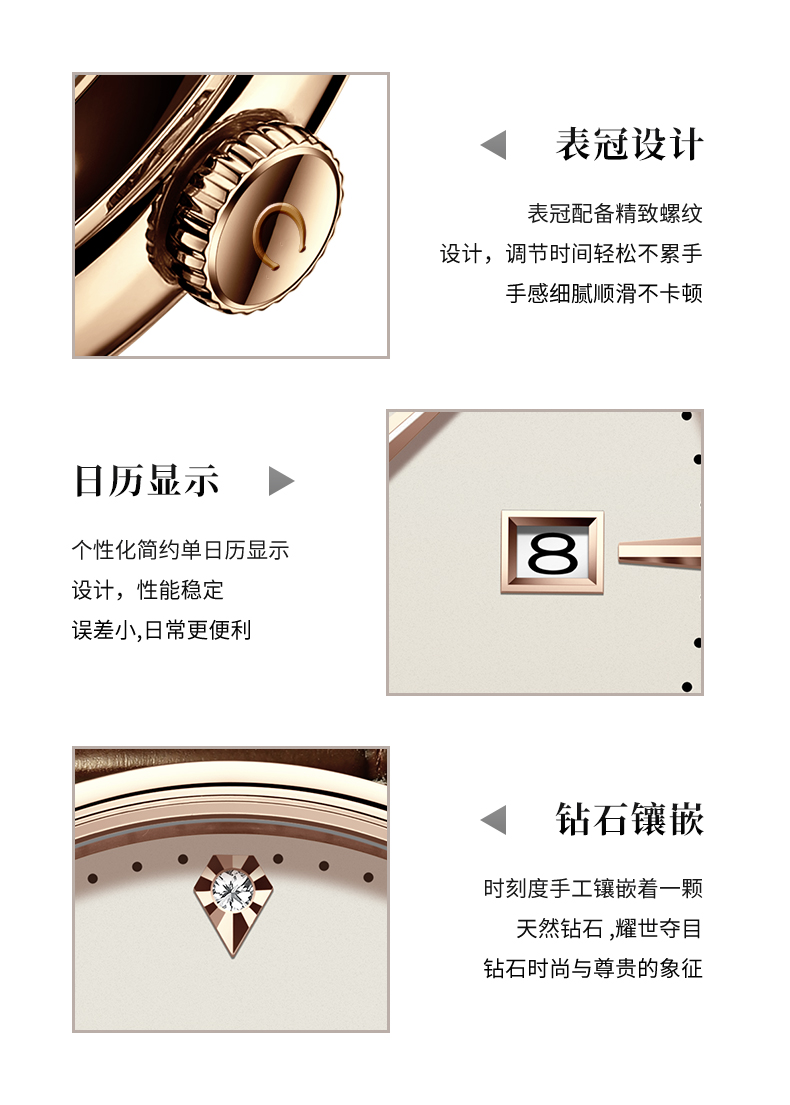 表冠设计

表冠配备精致螺纹
设计，调节时间轻松不累手
手感细腻顺滑不卡顿

日历显示

个性化简约单日历显示
设计，性能稳定
误差小,日常更便利

8

钻石镶嵌

时刻度手工镶嵌着一颗
天然钻石 ,耀世夺目
钻石时尚与尊贵的象征