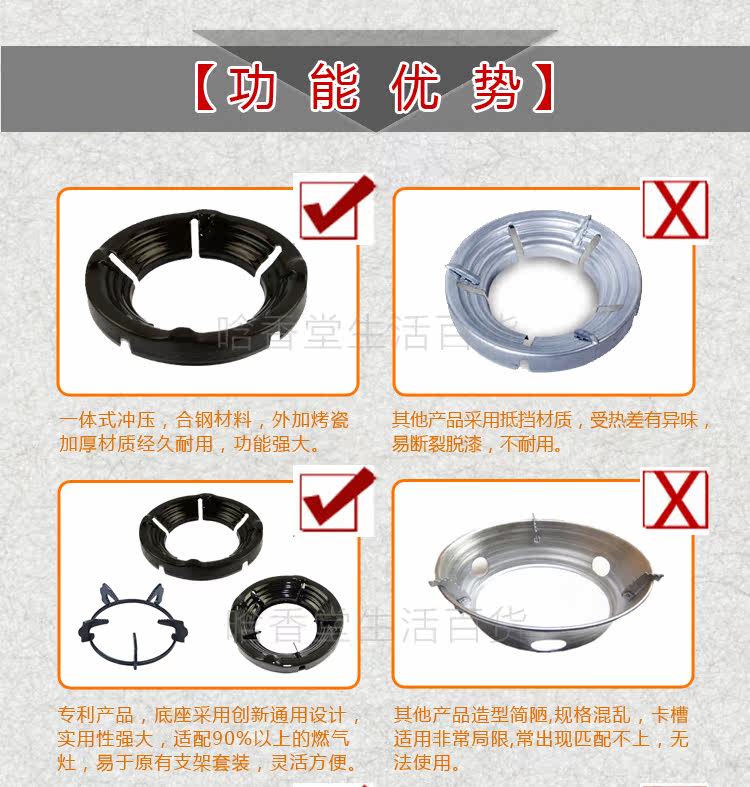 【功 能 优 势】

哈香堂生活百货

一体式冲压，合钢材料，外加烤瓷加厚材质经久耐用，功能强大。

其他产品采用抵挡材质，受热差有异味，易断裂脱漆，不耐用。

哈香堂生活百货

专利产品，底座采用创新通用设计，实用性强大，适配90%以上的燃气灶，易于原有支架套装，灵活方便。

其他产品造型简陋,规格混乱，卡槽适用非常局限,常出现匹配不上，无法使用。