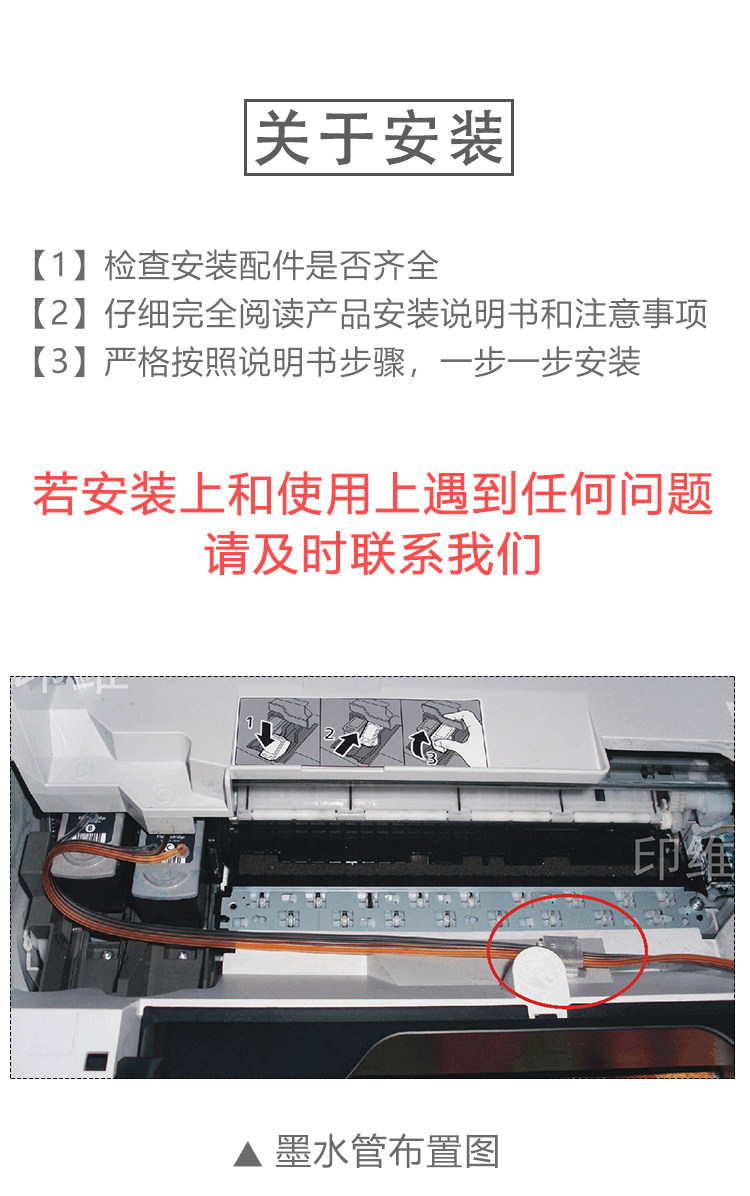 关于安装

【1】检查安装配件是否齐全
【2】仔细完全阅读产品安装说明书和注意事项
【3】严格按照说明书步骤，一步一步安装

若安装上和使用上遇到任何问题
请及时联系我们

1
2
3

印维

▲ 墨水管布置图