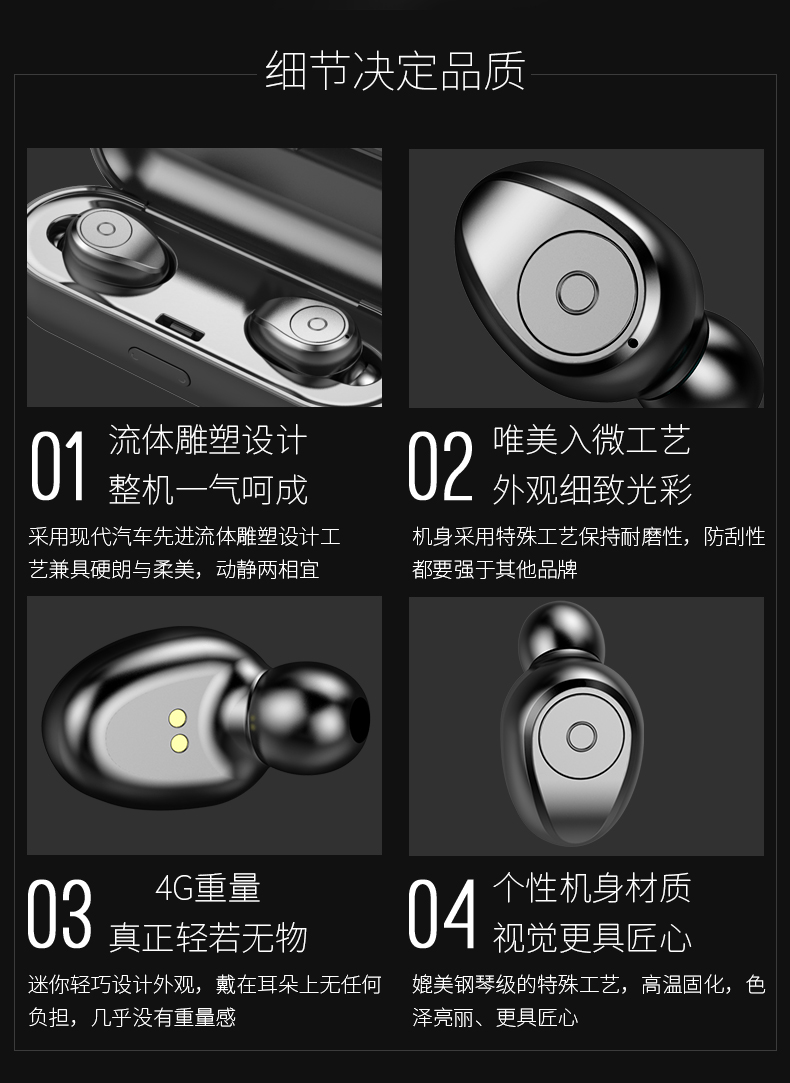 细节决定品质

01 流体雕塑设计
整机一气呵成

采用现代汽车先进流体雕塑设计工艺兼具硬朗与柔美，动静两相宜

02 唯美入微工艺
外观细致光彩

机身采用特殊工艺保持耐磨性，防刮性都要强于其他品牌

03 4G重量
真正轻若无物

迷你轻巧设计外观，戴在耳朵上无任何负担，几乎没有重量感

04 个性机身材质
视觉更具匠心

媲美钢琴级的特殊工艺，高温固化，色泽亮丽、更具匠心