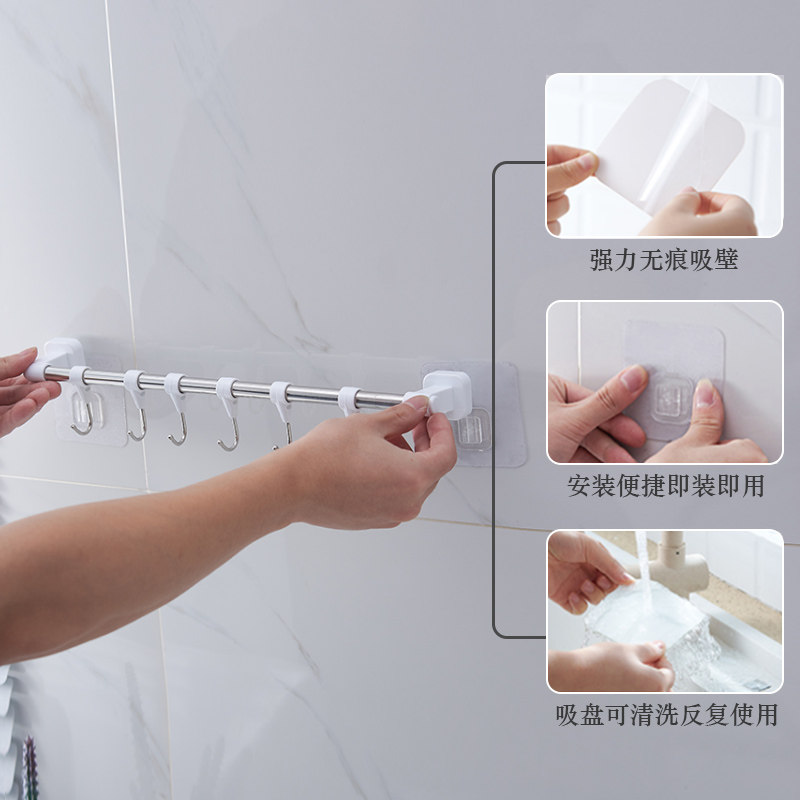 强力无痕吸壁

安装便捷即装即用

吸盘可清洗反复使用