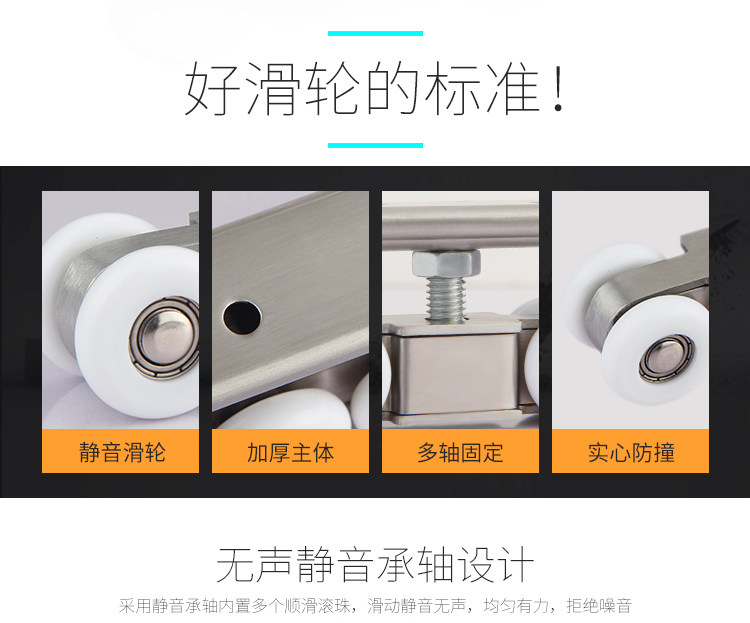 好滑轮的标准！

静音滑轮

加厚主体

多轴固定

实心防撞

无声静音承轴设计

采用静音承轴内置多个顺滑滚珠，滑动静音无声，均匀有力，拒绝噪音