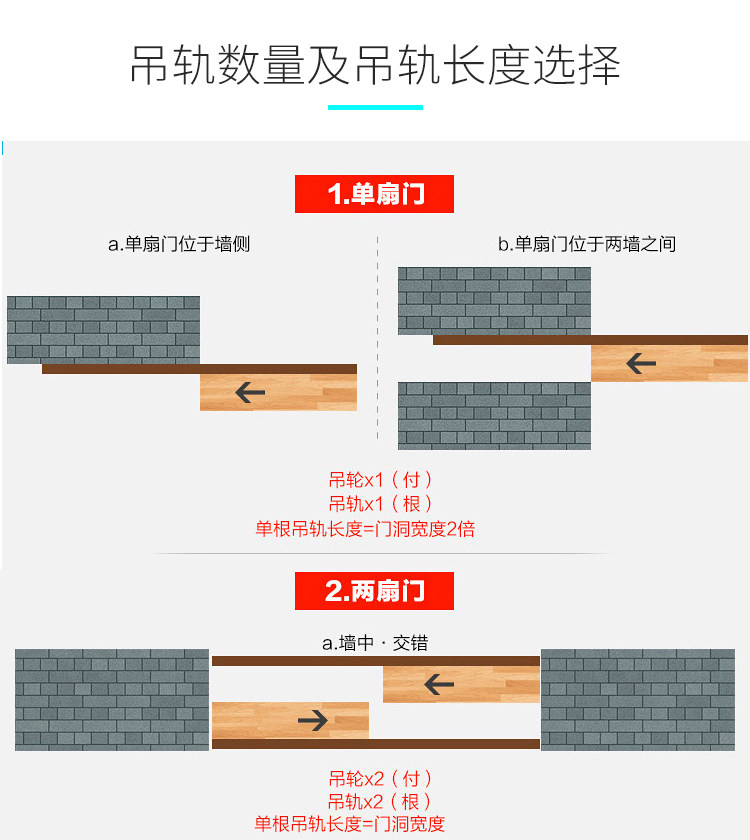 吊轨数量及吊轨长度选择

1.单扇门

a.单扇门位于墙侧

b.单扇门位于两墙之间

吊轮x1（付）
吊轨x1（根）
单根吊轨长度=门洞宽度2倍

2.两扇门

a.墙中 · 交错

吊轮x2（付）
吊轨x2（根）
单根吊轨长度=门洞宽度