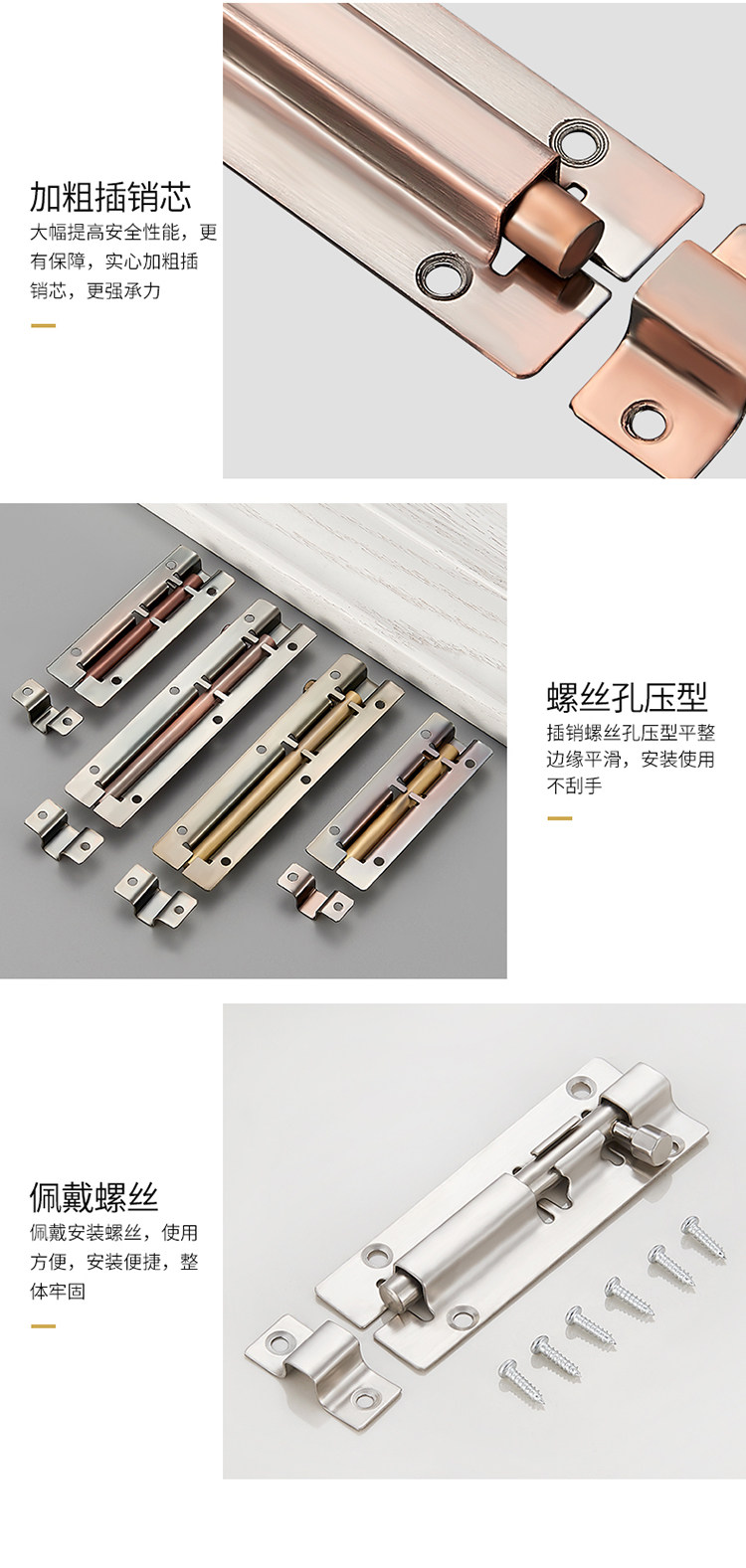 加粗插销芯

大幅提高安全性能，更有保障，实心加粗插销芯，更强承力

螺丝孔压型

插销螺丝孔压型平整边缘平滑，安装使用不刮手

佩戴螺丝

佩戴安装螺丝，使用方便，安装便捷，整体牢固