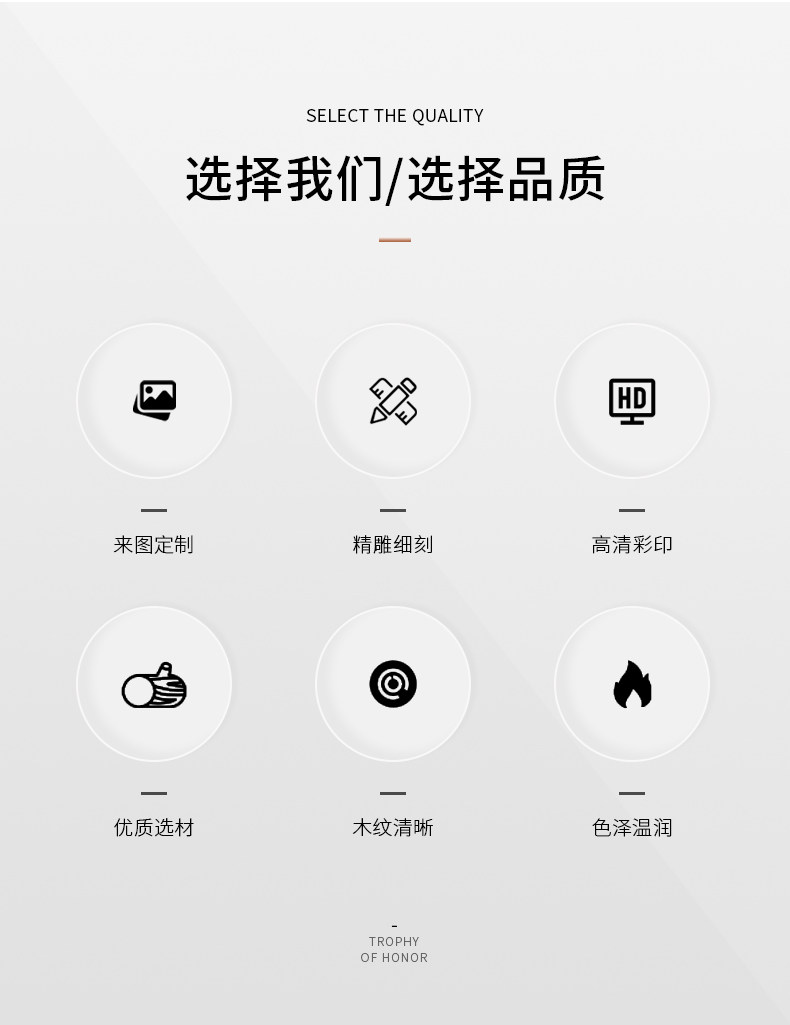 SELECT THE QUALITY

选择我们/选择品质

HD

来图定制

精雕细刻

高清彩印

优质选材

木纹清晰

色泽温润

-
TROPHY
OF HONOR