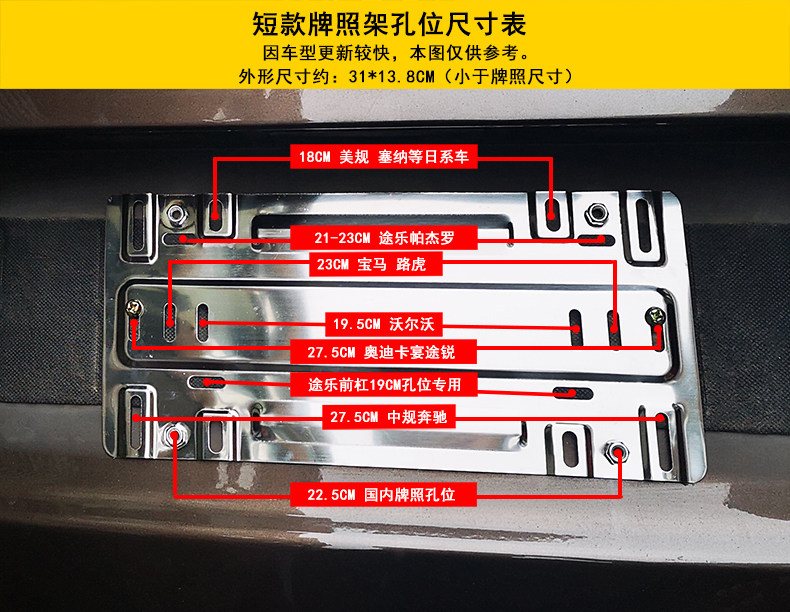 短款牌照架孔位尺寸表

因车型更新较快，本图仅供参考。

外形尺寸约：31*13.8CM（小于牌照尺寸）

18CM 美规 塞纳等日系车

21-23CM 途乐帕杰罗

23CM 宝马 路虎

19.5CM 沃尔沃

27.5CM 奥迪卡宴途锐

途乐前杠19CM孔位专用

27.5CM 中规奔驰

22.5CM 国内牌照孔位