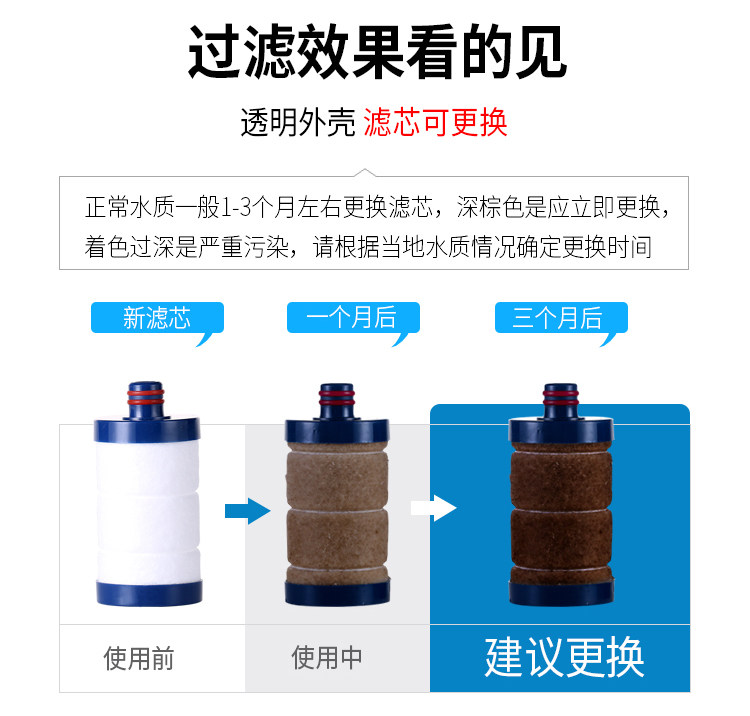 过滤效果看的见

透明外壳 滤芯可更换

正常水质一般1-3个月左右更换滤芯，深棕色是应立即更换，着色过深是严重污染，请根据当地水质情况确定更换时间

新滤芯

一个月后

三个月后

使用前

使用中

建议更换