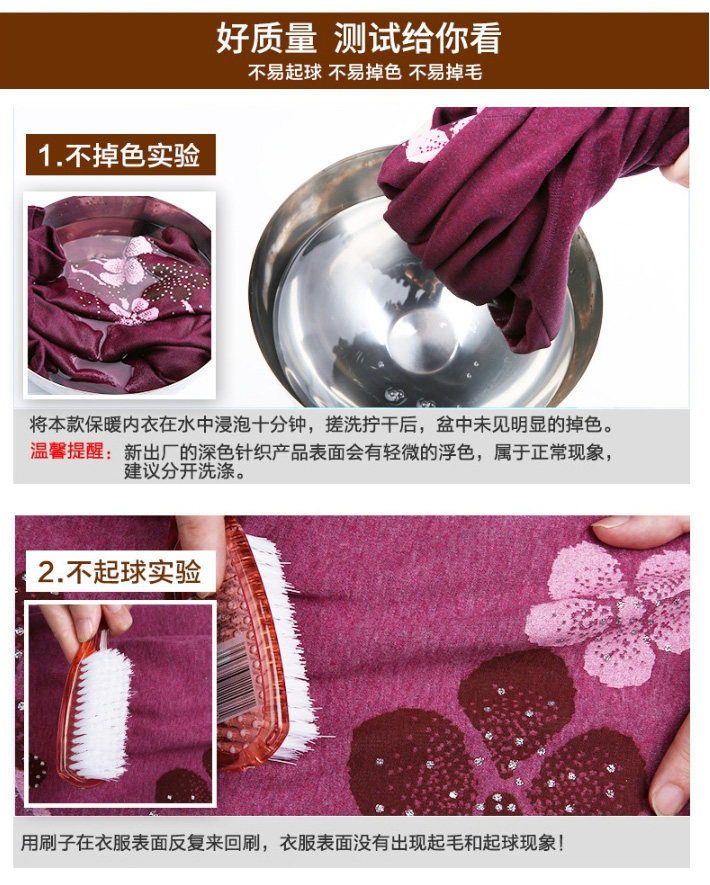 好质量 测试给你看

不易起球 不易掉色 不易掉毛

1.不掉色实验

将本款保暖内衣在水中浸泡十分钟，搓洗拧干后，盆中未见明显的掉色。

温馨提醒：新出厂的深色针织产品表面会有轻微的浮色，属于正常现象，建议分开洗涤。

2.不起球实验

用刷子在衣服表面反复来回刷，衣服表面没有出现起毛和起球现象！