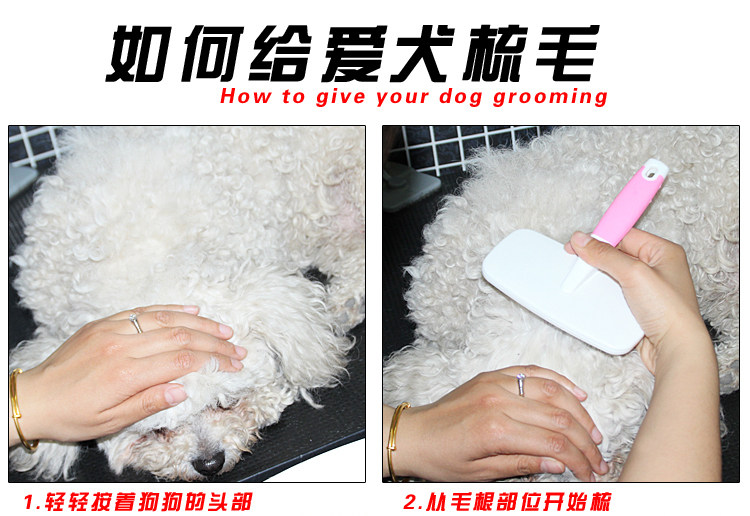 如何给爱犬梳毛
How to give your dog grooming

1.轻轻按着狗狗的头部

2.从毛根部位开始梳