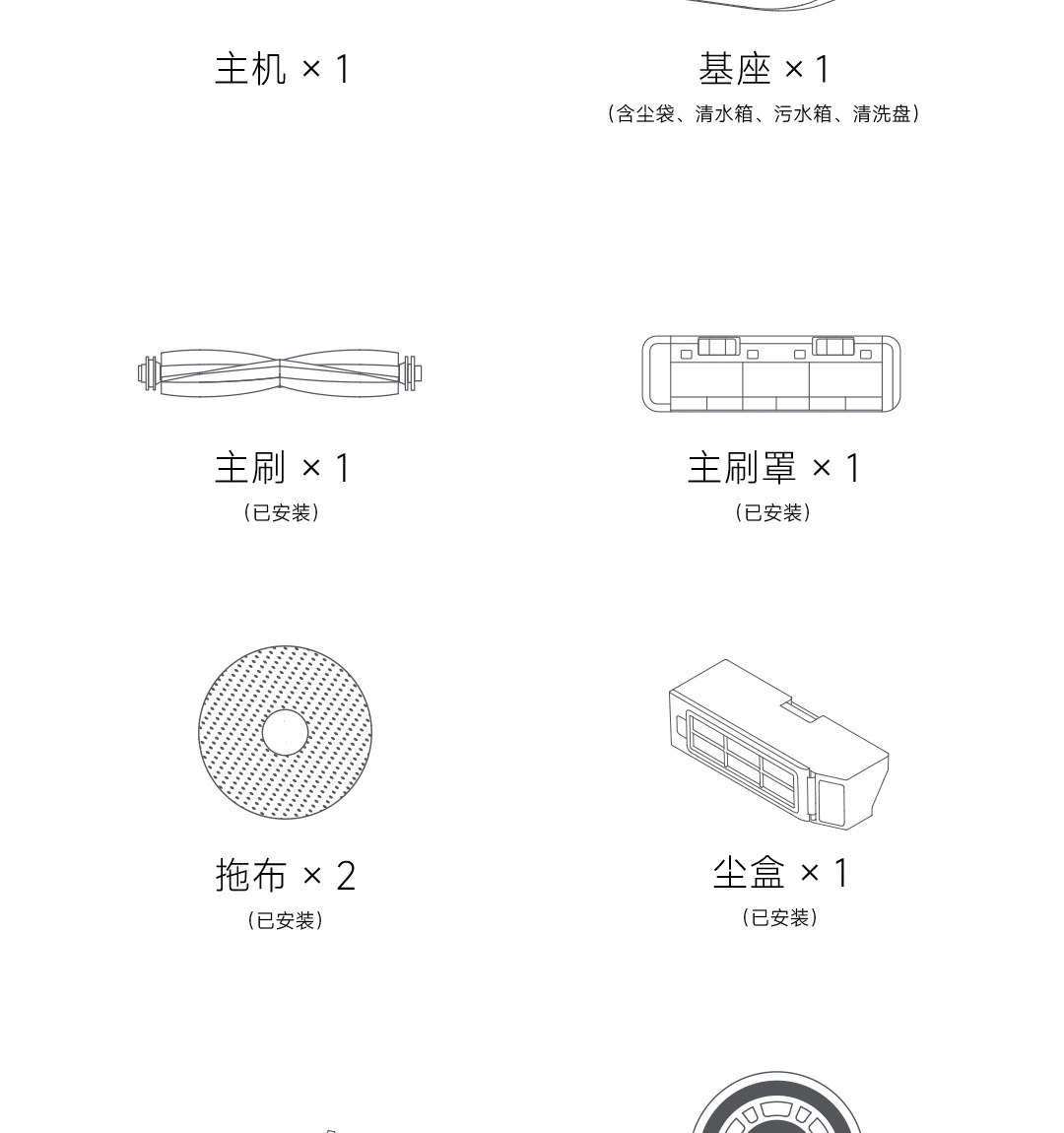 主机 × 1

基座 × 1
（含尘袋、清水箱、污水箱、清洗盘）

主刷 × 1
（已安装）

主刷罩 × 1
（已安装）

拖布 × 2
（已安装）

尘盒 × 1
（已安装）