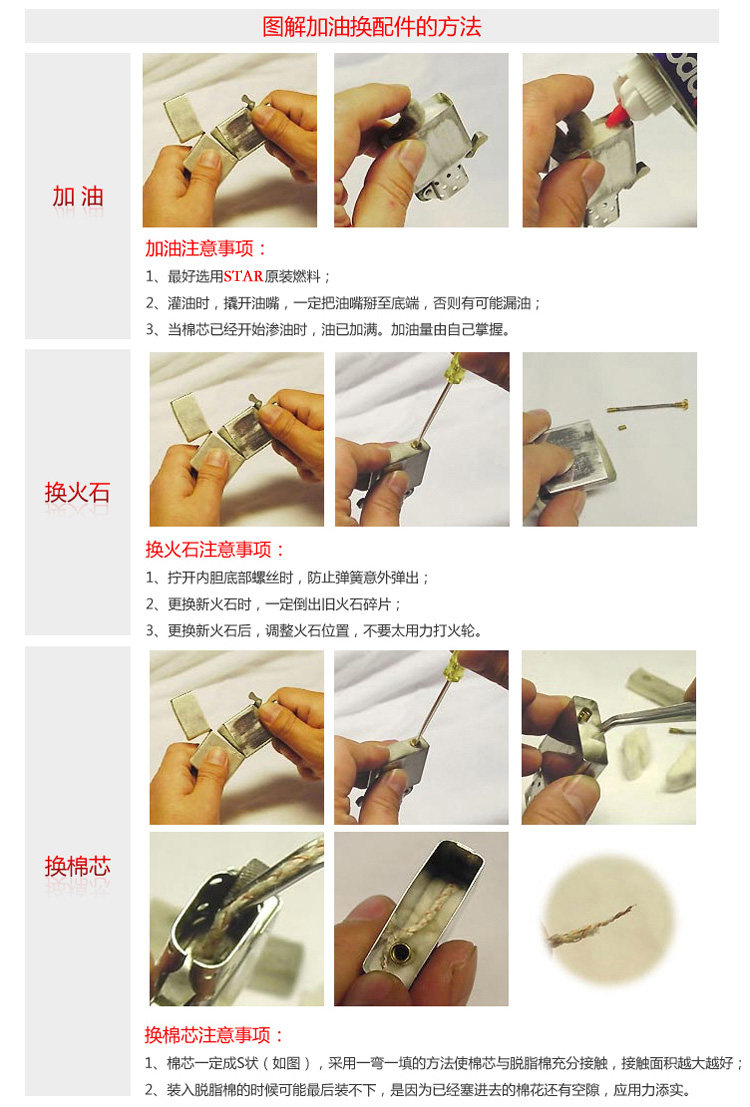 图解加油换配件的方法

加油

加油注意事项：

1、最好选用STAR原装燃料；

2、灌油时，撬开油嘴，一定把油嘴掰至底端，否则有可能漏油；

3、当棉芯已经开始渗油时，油已加满。加油量由自己掌握。

换火石

换火石注意事项：

1、拧开内胆底部螺丝时，防止弹簧意外弹出；

2、更换新火石时，一定倒出旧火石碎片；

3、更换新火石后，调整火石位置，不要太用力打火轮。

换棉芯

换棉芯注意事项：

1、棉芯一定成S状（如图），采用一弯一填的方法使棉芯与脱脂棉充分接触，接触面积越大越好；

2、装入脱脂棉的时候可能最后装不下，是因为已经塞进去的棉花还有空隙，应用力添实。