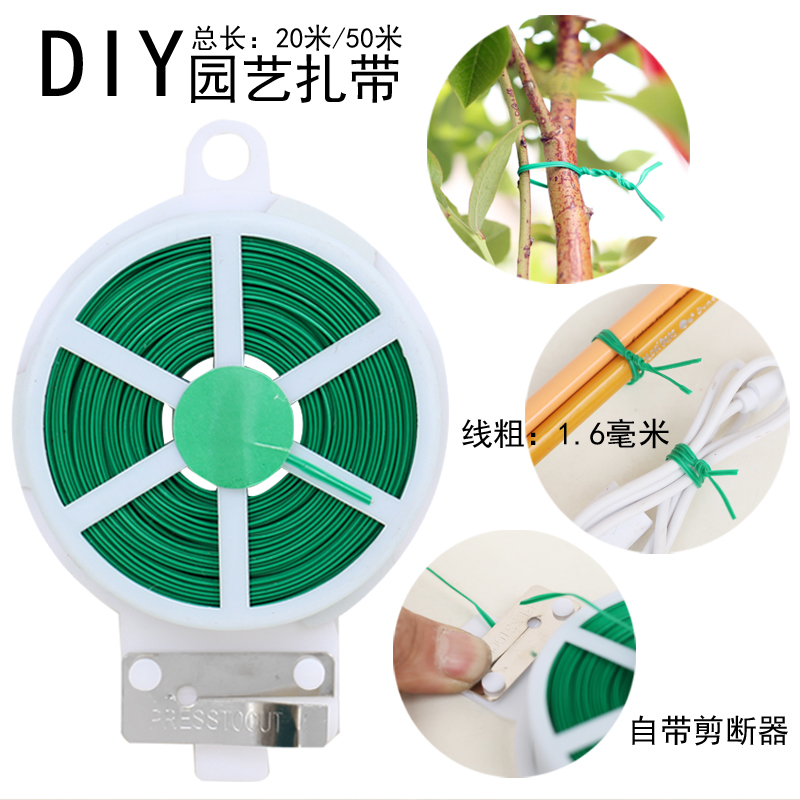 DIY 总长：20米/50米
园艺扎带

线粗：1.6毫米

PRESSTOCUT

自带剪断器