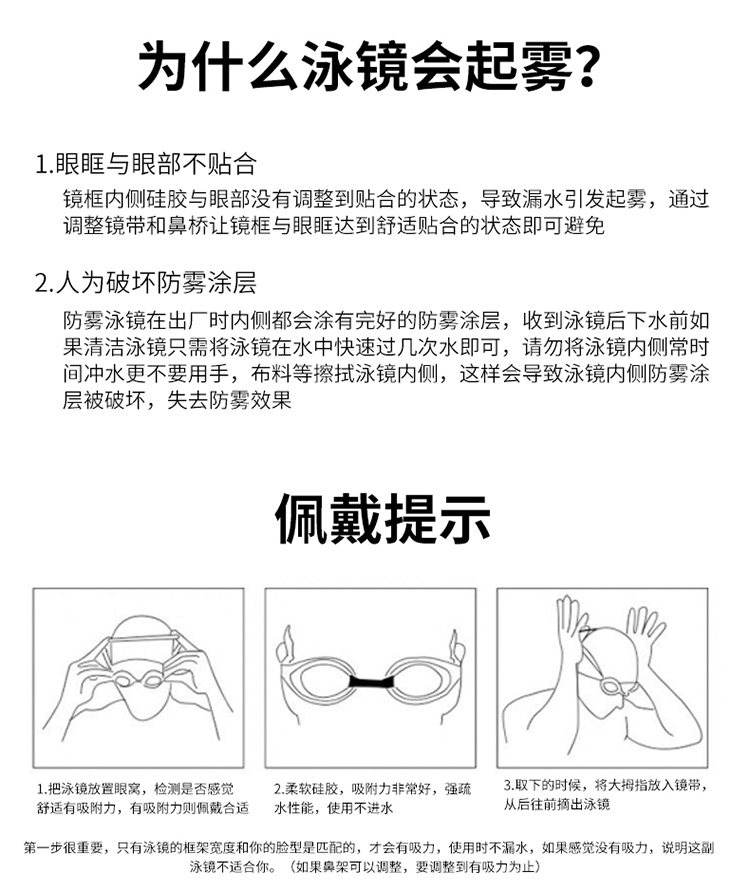 为什么泳镜会起雾?

1.眼眶与眼部不贴合
镜框内侧硅胶与眼部没有调整到贴合的状态，导致漏水引发起雾，通过调整镜带和鼻桥让镜框与眼眶达到舒适贴合的状态即可避免

2.人为破坏防雾涂层
防雾泳镜在出厂时内侧都会涂有完好的防雾涂层，收到泳镜后下水前如果清洁泳镜只需将泳镜在水中快速过几次水即可，请勿将泳镜内侧常时间冲水更不要用手，布料等擦拭泳镜内侧，这样会导致泳镜内侧防雾涂层被破坏，失去防雾效果

佩戴提示

1.把泳镜放置眼窝，检测是否感觉舒适有吸附力，有吸附力则佩戴合适

2.柔软硅胶，吸附力非常好，强疏水性能，使用不进水

3.取下的时候，将大拇指放入镜带，从后往前摘出泳镜

第一步很重要，只有泳镜的框架宽度和你的脸型是匹配的，才会有吸力，使用时不漏水，如果感觉没有吸力，说明这副泳镜不适合你。（如果鼻架可以调整，要调整到有吸力为止）