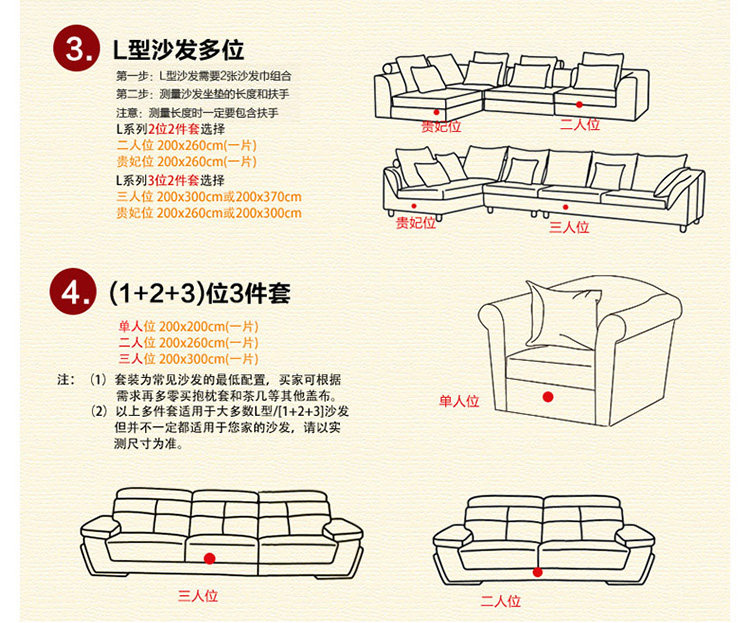 3. L型沙发多位

第一步：L型沙发需要2张沙发巾组合
第二步：测量沙发坐垫的长度和扶手
注意：测量长度时一定要包含扶手
L系列2位2件套选择
二人位 200x260cm(一片)
贵妃位 200x260cm(一片)
L系列3位2件套选择
三人位 200x300cm或200x370cm
贵妃位 200x260cm或200x300cm

贵妃位
二人位
贵妃位
三人位

4. (1+2+3)位3件套

单人位 200x200cm(一片)
二人位 200x260cm(一片)
三人位 200x300cm(一片)

注：（1）套装为常见沙发的最低配置，买家可根据需求再多零买抱枕套和茶几等其他盖布。
（2）以上多件套适用于大多数L型/[1+2+3]沙发但并不一定都适用于您家的沙发，请以实测尺寸为准。

单人位
三人位
二人位