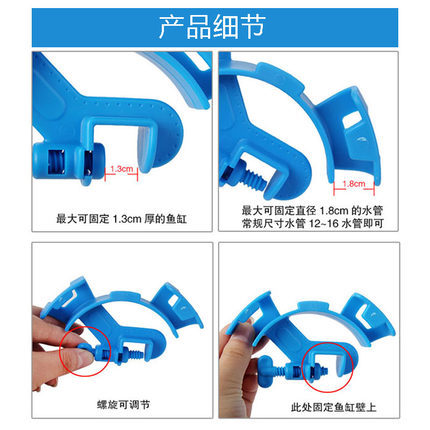 产品细节

1.3cm

最大可固定 1.3cm 厚的鱼缸

1.8cm

最大可固定直径 1.8cm 的水管
常规尺寸水管 12~16 水管即可

螺旋可调节

此处固定鱼缸壁上