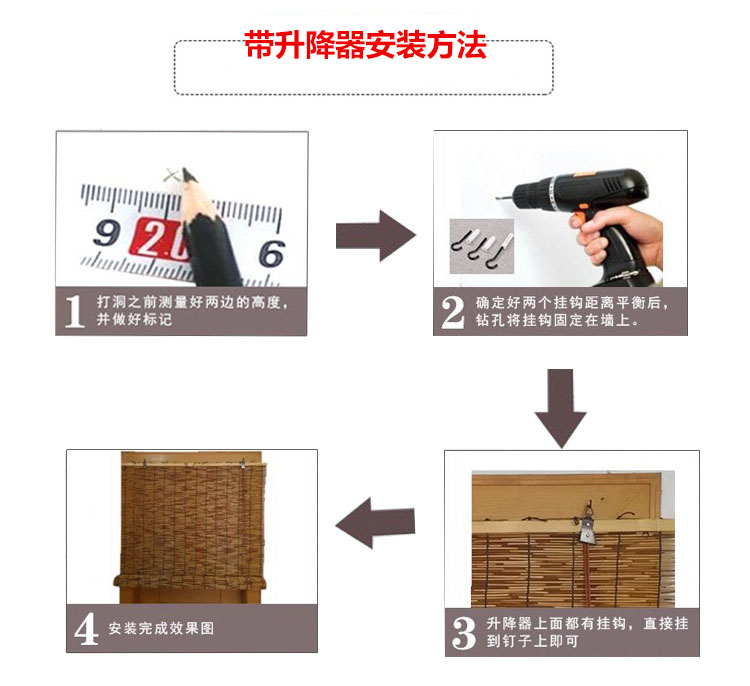 带升降器安装方法

9 2.0 6

1 打洞之前测量好两边的高度，并做好标记

2 确定好两个挂钩距离平衡后，钻孔将挂钩固定在墙上。

3 升降器上面都有挂钩，直接挂到钉子上即可

4 安装完成效果图