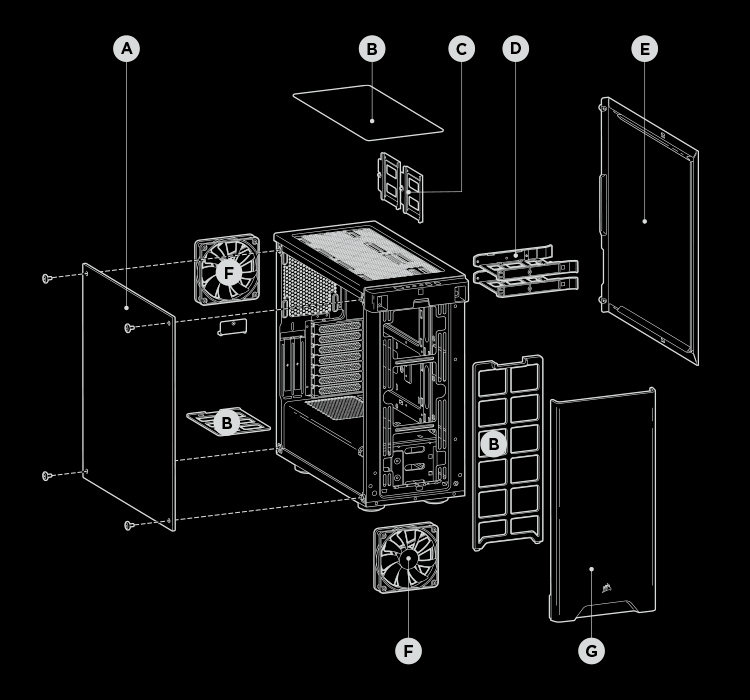 A
B
C
D
E
F
B
B
F
G