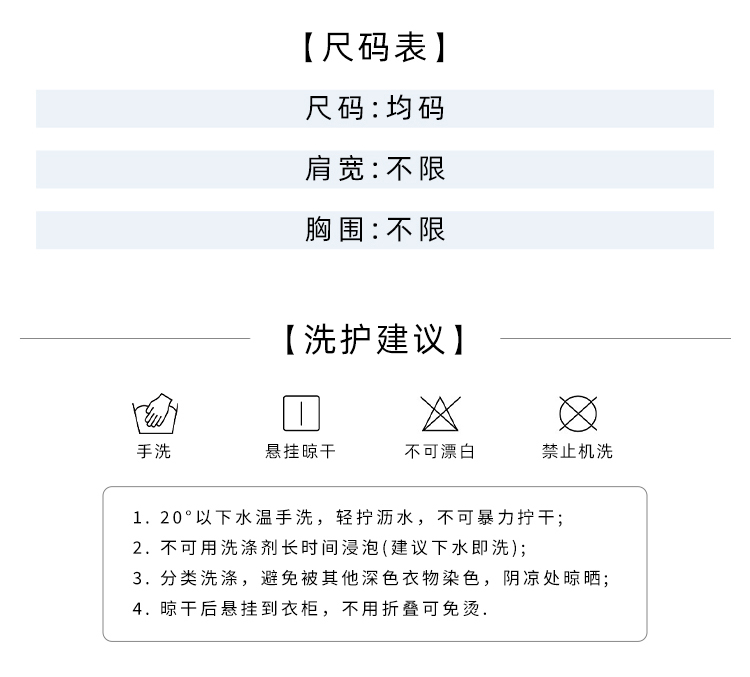 【尺码表】

尺码:均码

肩宽:不限

胸围:不限

【洗护建议】

手洗 悬挂晾干 不可漂白 禁止机洗

1.20°以下水温手洗，轻拧沥水，不可暴力拧干;
2.不可用洗涤剂长时间浸泡(建议下水即洗);
3.分类洗涤，避免被其他深色衣物染色，阴凉处晾晒;
4.晾干后悬挂到衣柜，不用折叠可免烫.