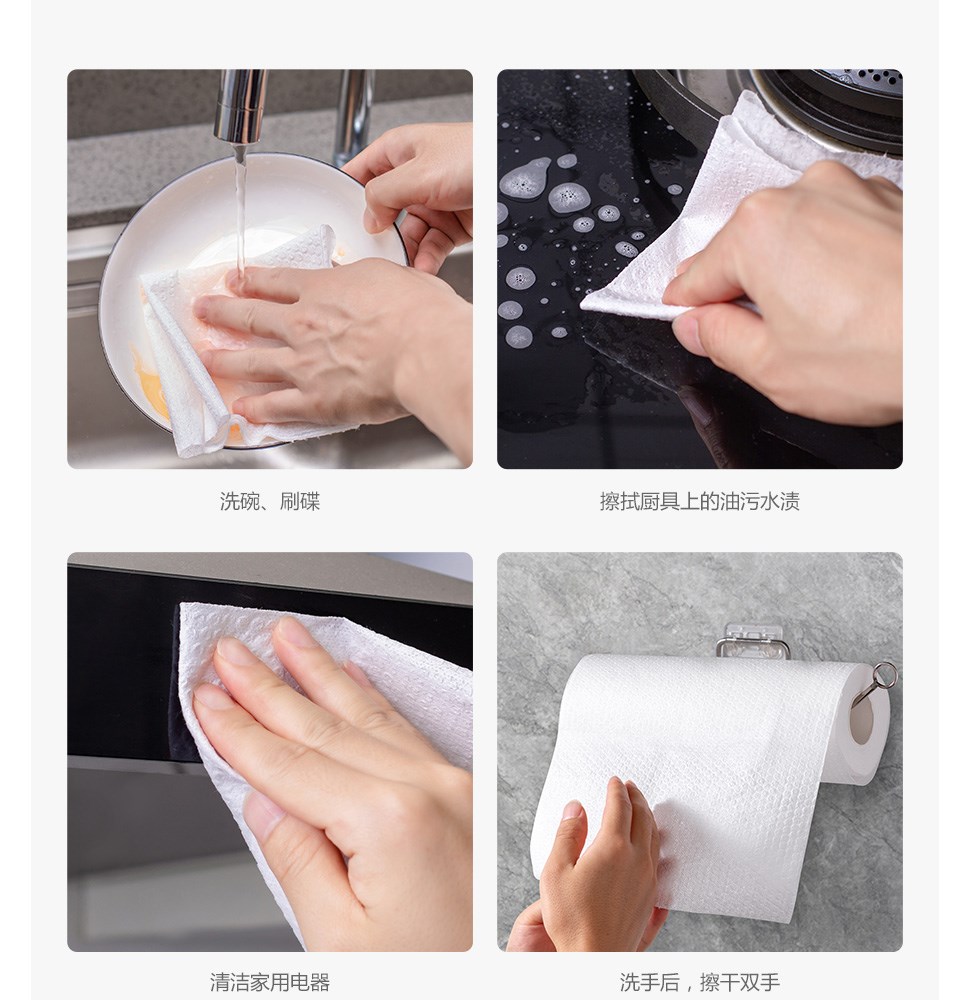 洗碗、刷碟

擦拭厨具上的油污水渍

清洁家用电器

洗手后，擦干双手