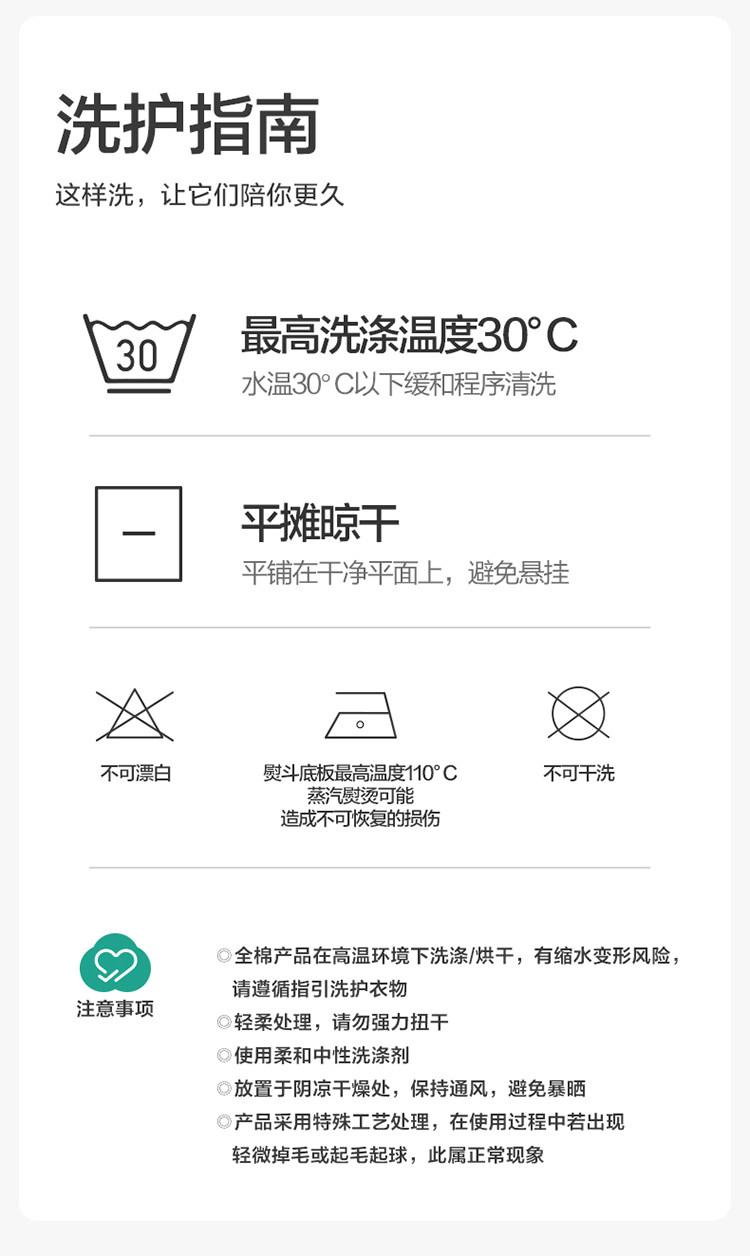 洗护指南

这样洗，让它们陪你更久

30

最高洗涤温度30°C

水温30°C以下缓和程序清洗

平摊晾干

平铺在干净平面上，避免悬挂

不可漂白

熨斗底板最高温度110°C
蒸汽熨烫可能
造成不可恢复的损伤

不可干洗

注意事项

◎全棉产品在高温环境下洗涤/烘干，有缩水变形风险，请遵循指引洗护衣物

◎轻柔处理，请勿强力扭干

◎使用柔和中性洗涤剂

◎放置于阴凉干燥处，保持通风，避免暴晒

◎产品采用特殊工艺处理，在使用过程中若出现轻微掉毛或起毛起球，此属正常现象