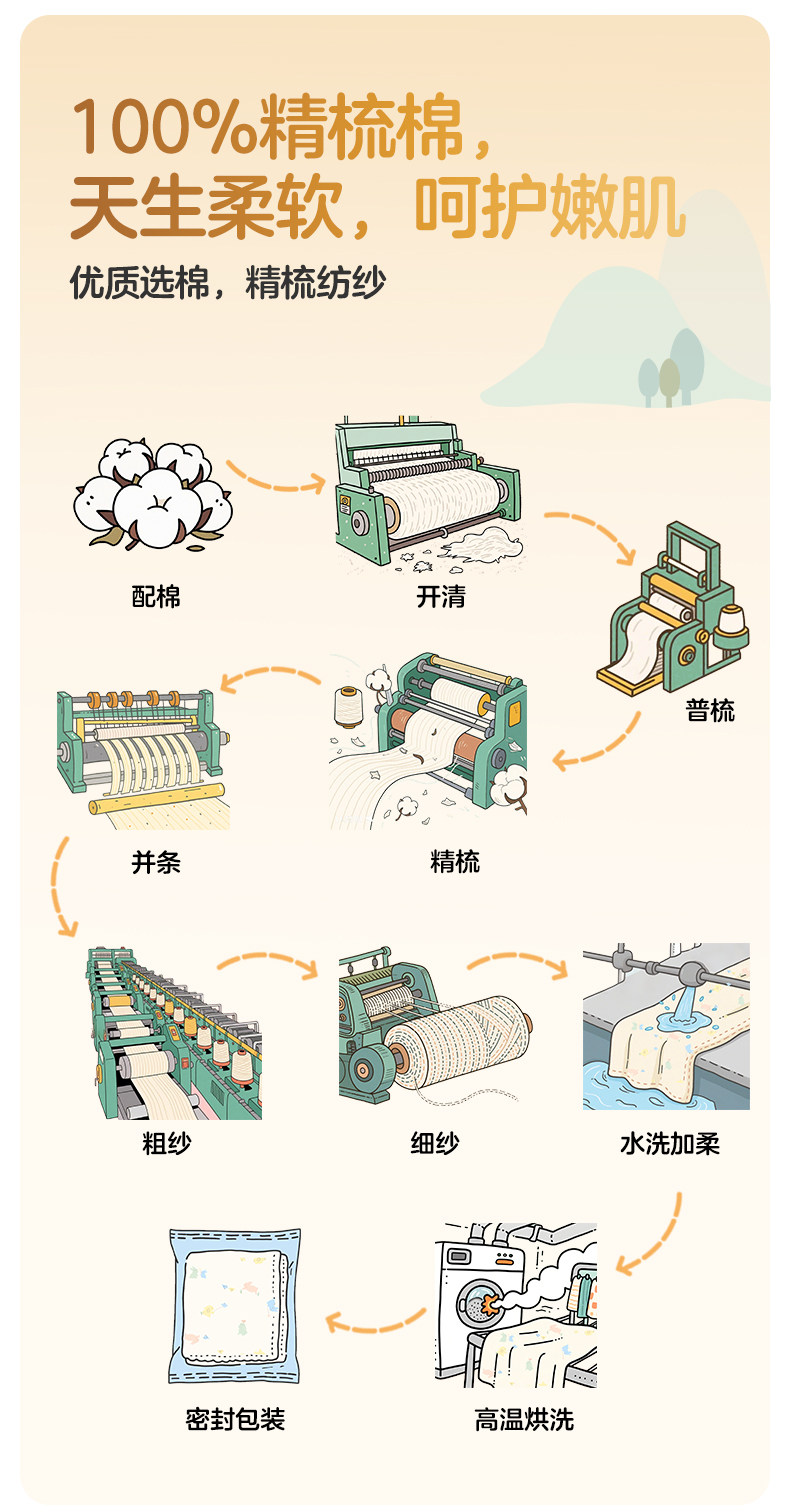 100%精梳棉，
天生柔软，呵护嫩肌

优质选棉，精梳纺纱

配棉

开清

普梳

精梳

并条

粗纱

细纱

水洗加柔

高温烘洗

密封包装