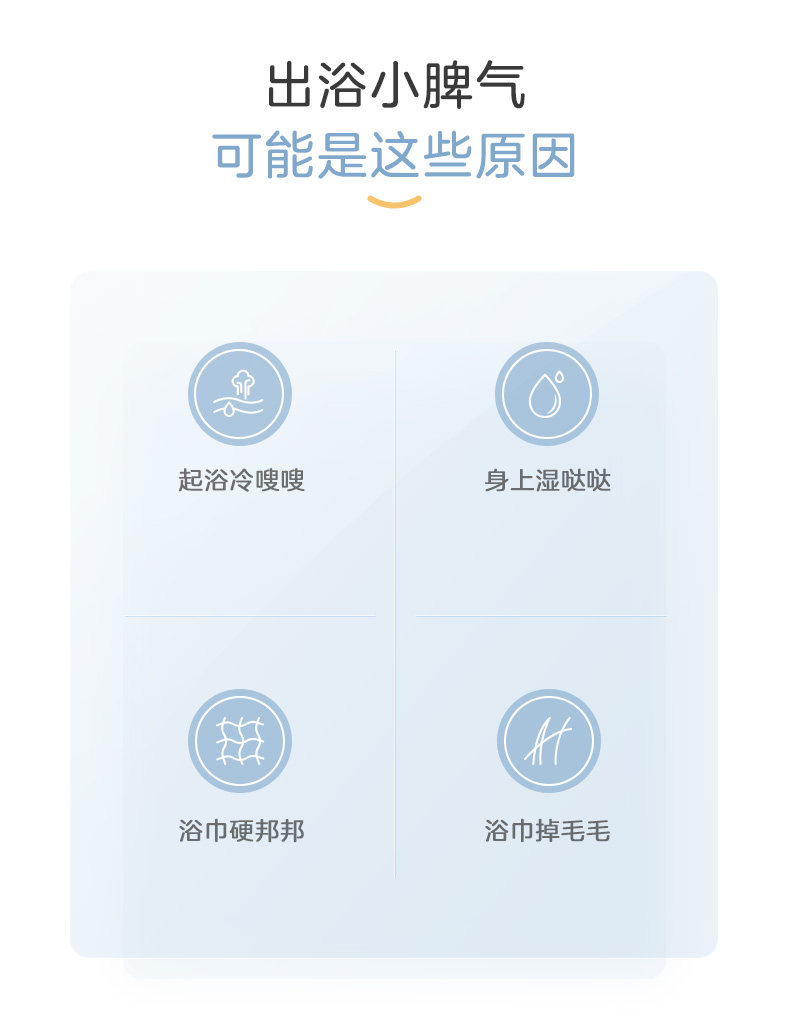 出浴小脾气
可能是这些原因

起浴冷嗖嗖

身上湿哒哒

浴巾硬邦邦

浴巾掉毛毛