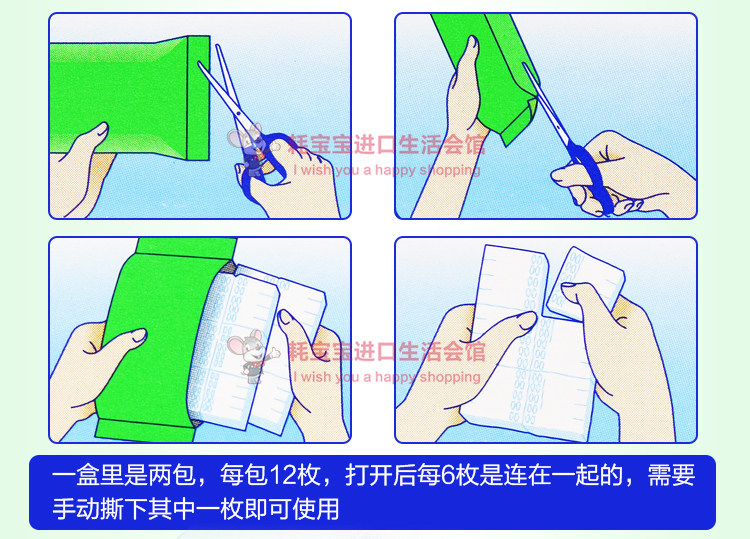 耗宝宝进口生活会馆
I wish you a happy shopping

耗宝宝进口生活会馆
I wish you a happy shopping

一盒里是两包，每包12枚，打开后每6枚是连在一起的，需要手动撕下其中一枚即可使用