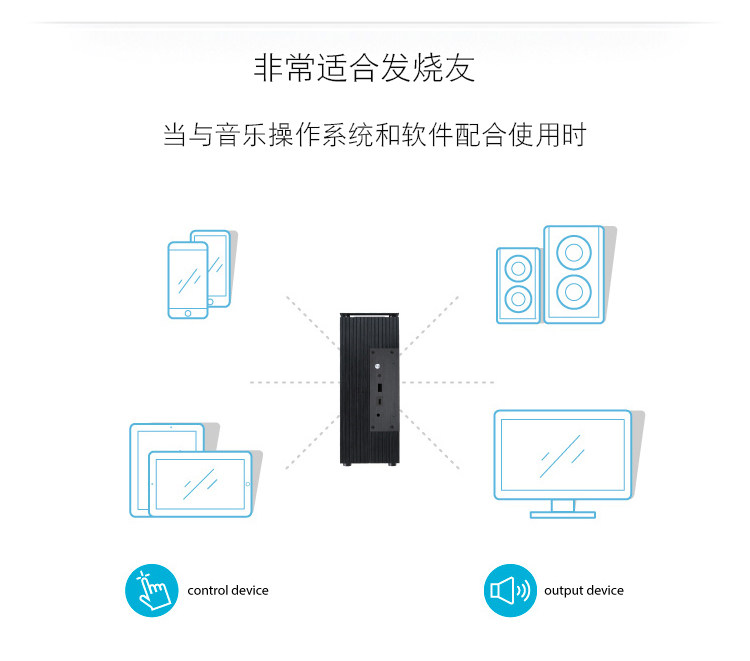 非常适合发烧友

当与音乐操作系统和软件配合使用时

control device

output device