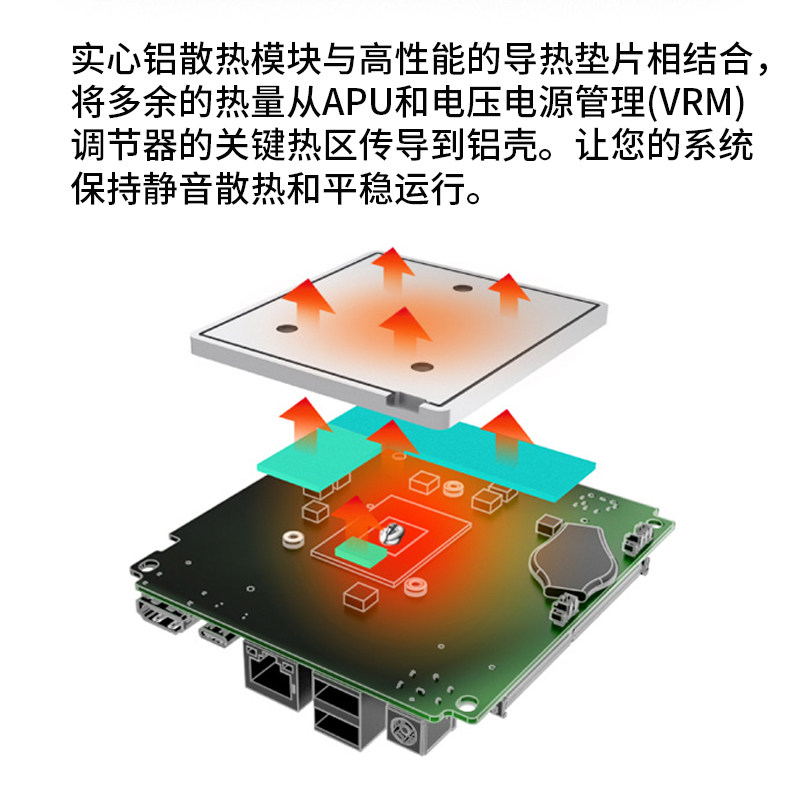 实心铝散热模块与高性能的导热垫片相结合，将多余的热量从APU和电压电源管理(VRM)调节器的关键热区传导到铝壳。让您的系统保持静音散热和平稳运行。