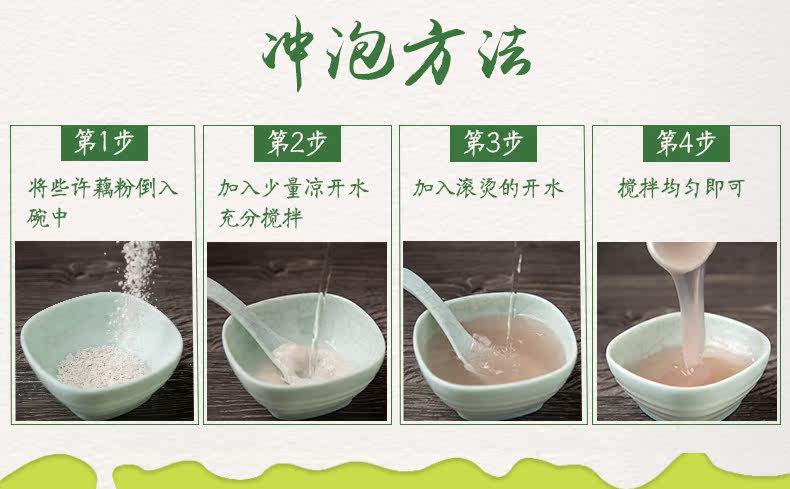 冲泡方法

第1步

将些许藕粉倒入碗中

第2步

加入少量凉开水充分搅拌

第3步

加入滚烫的开水

第4步

搅拌均匀即可