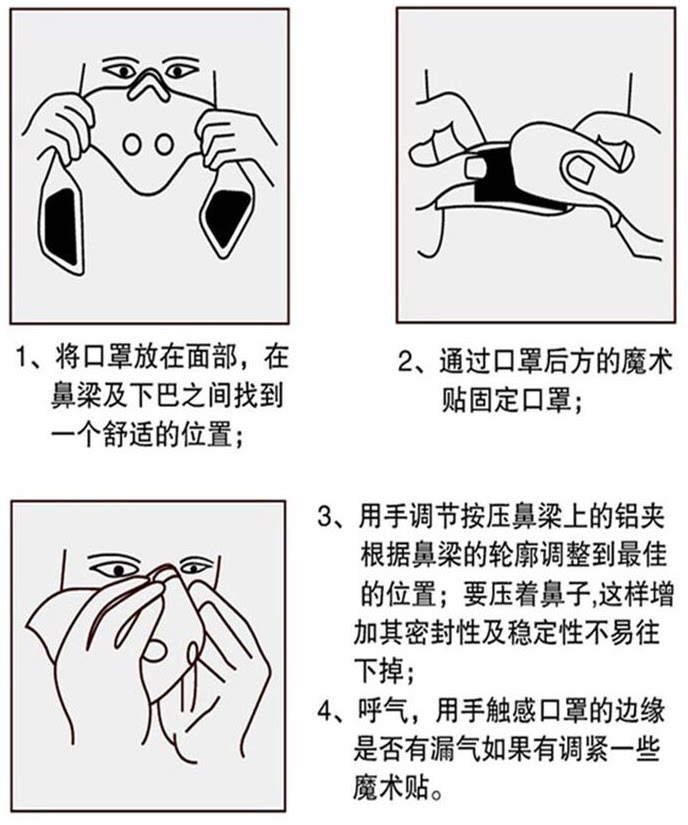 1、将口罩放在面部，在鼻梁及下巴之间找到一个舒适的位置；

2、通过口罩后方的魔术贴固定口罩；

3、用手调节按压鼻梁上的铝夹根据鼻梁的轮廓调整到最佳的位置；要压着鼻子,这样增加其密封性及稳定性不易往下掉；

4、呼气，用手触感口罩的边缘是否有漏气如果有调紧一些魔术贴。