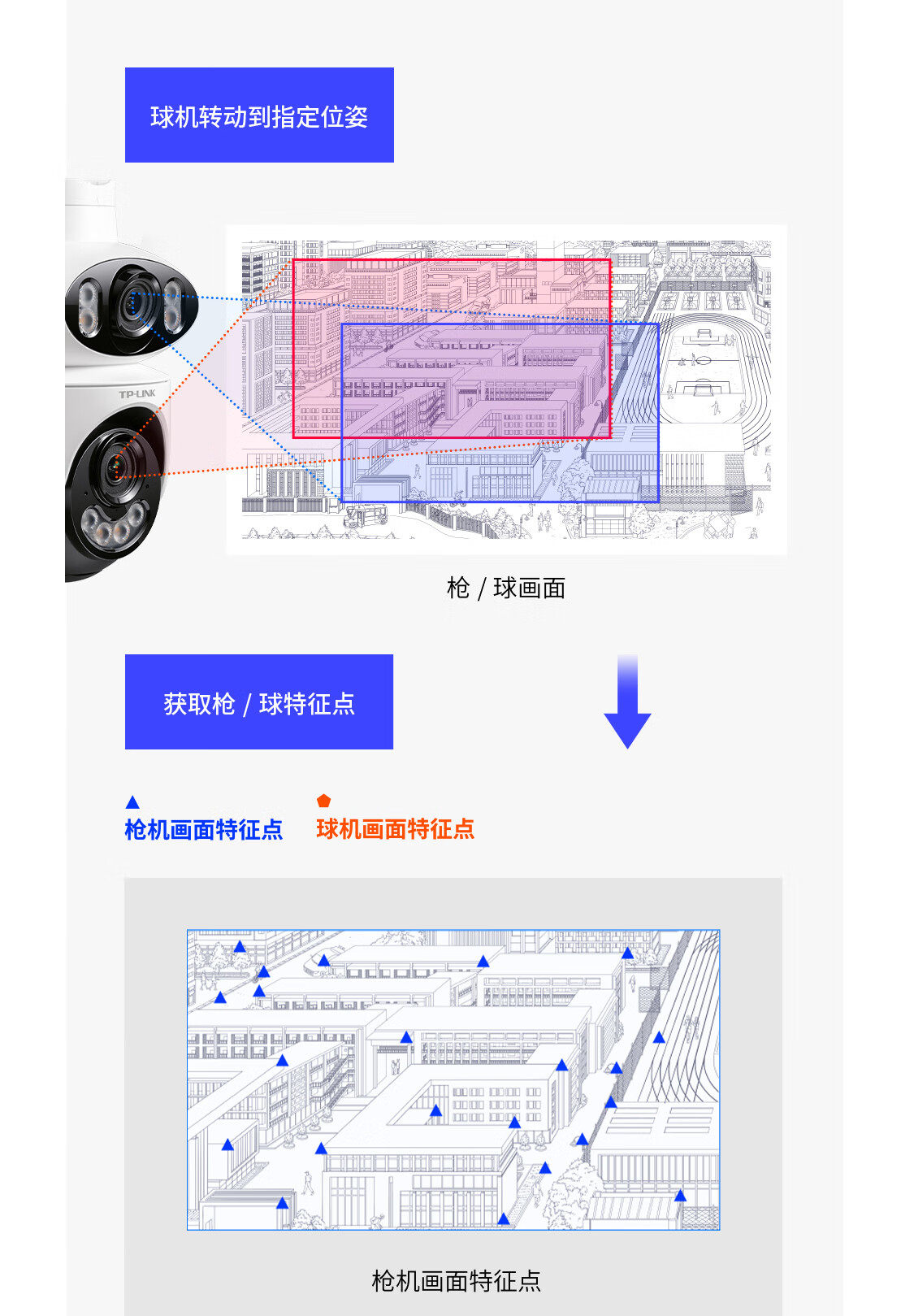 球机转动到指定位姿

TP-LINK

枪 / 球画面

获取枪 / 球特征点

枪机画面特征点

球机画面特征点

枪机画面特征点