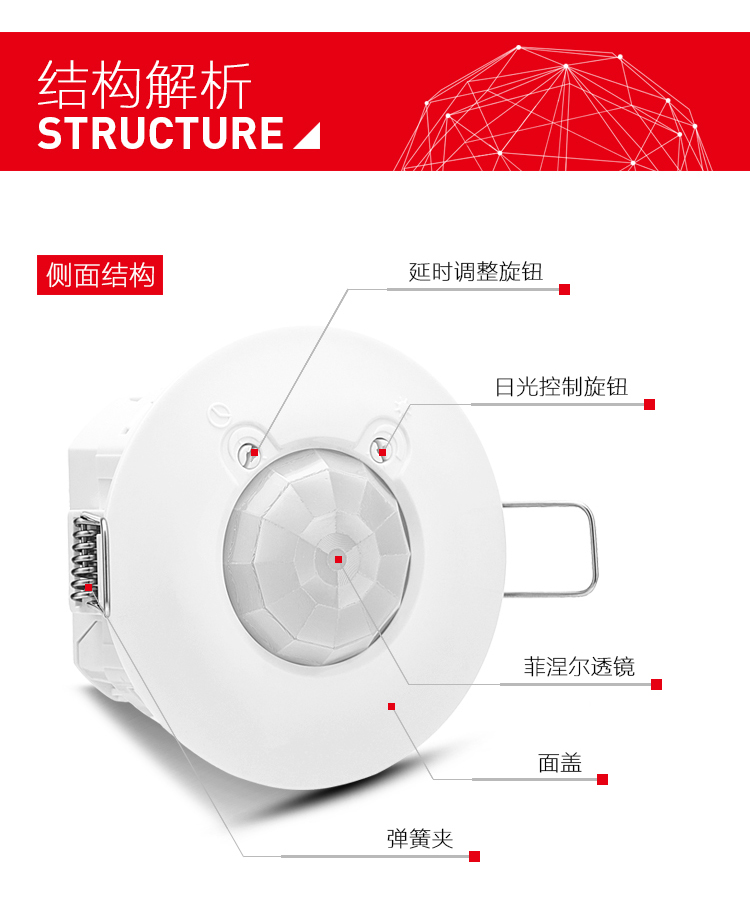 结构解析
STRUCTURE

侧面结构

延时调整旋钮

日光控制旋钮

菲涅尔透镜

面盖

弹簧夹