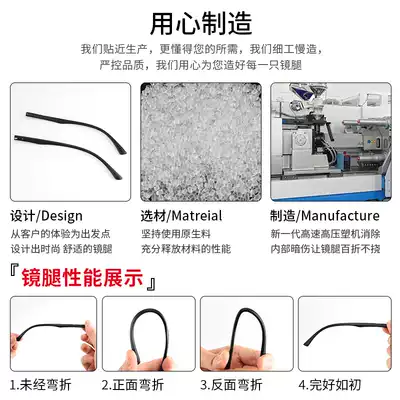 用心制造

我们贴近生产，更懂得您的所需，我们细工慢造，严控品质，我们用心为您造好每一只镜腿

设计/Design
从客户的体验为出发点
设计出时尚 舒适的镜腿

选材/Matreial
坚持使用原生料
充分释放材料的性能

制造/Manufacture
新一代高速高压塑机消除
内部暗伤让镜腿百折不挠

『镜腿性能展示』

1.未经弯折

2.正面弯折

3.反面弯折

4.完好如初