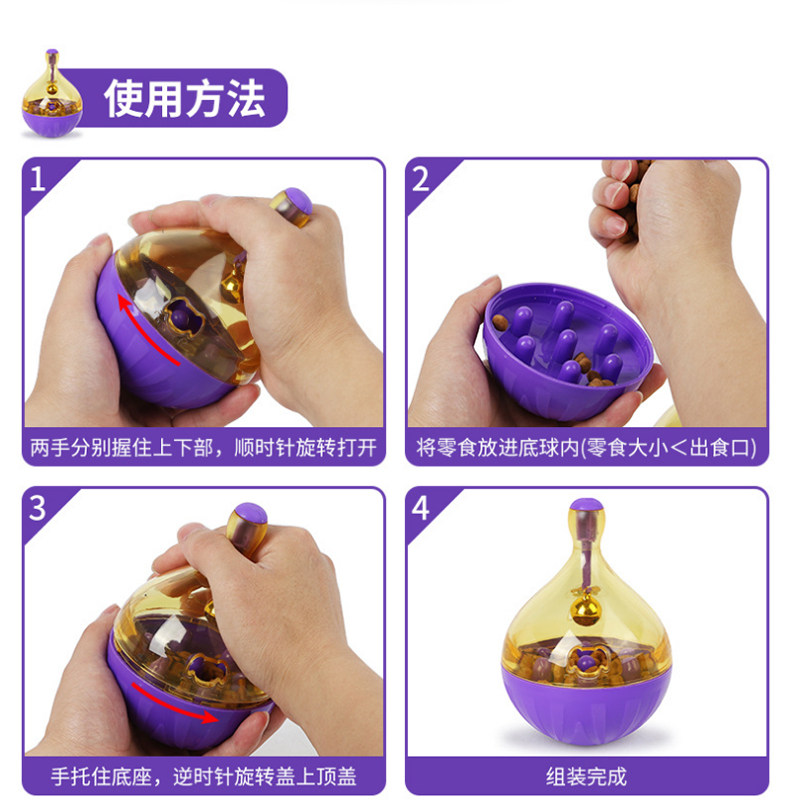 使用方法

1

两手分别握住上下部，顺时针旋转打开

2

将零食放进底球内(零食大小＜出食口)

3

手托住底座，逆时针旋转盖上顶盖

4

组装完成