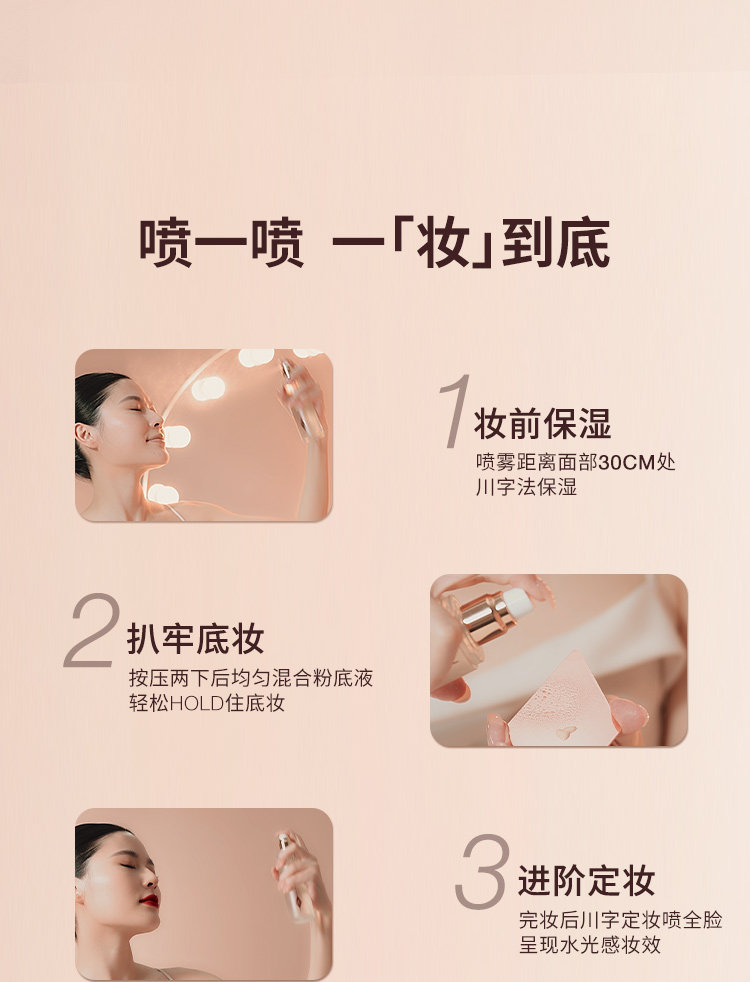 喷一喷 一「妆」到底

1 妆前保湿
喷雾距离面部30CM处
川字法保湿

2 扒牢底妆
按压两下后均匀混合粉底液
轻松HOLD住底妆

3 进阶定妆
完妆后川字定妆喷全脸
呈现水光感妆效