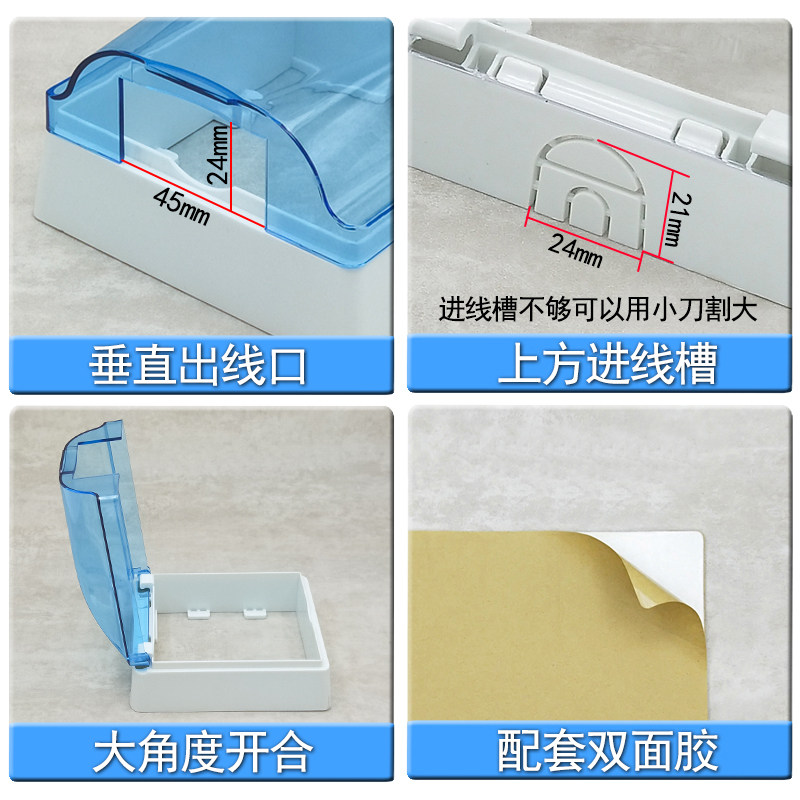 24mm
45mm
垂直出线口

21mm
24mm
进线槽不够可以用小刀割大
上方进线槽

大角度开合

配套双面胶