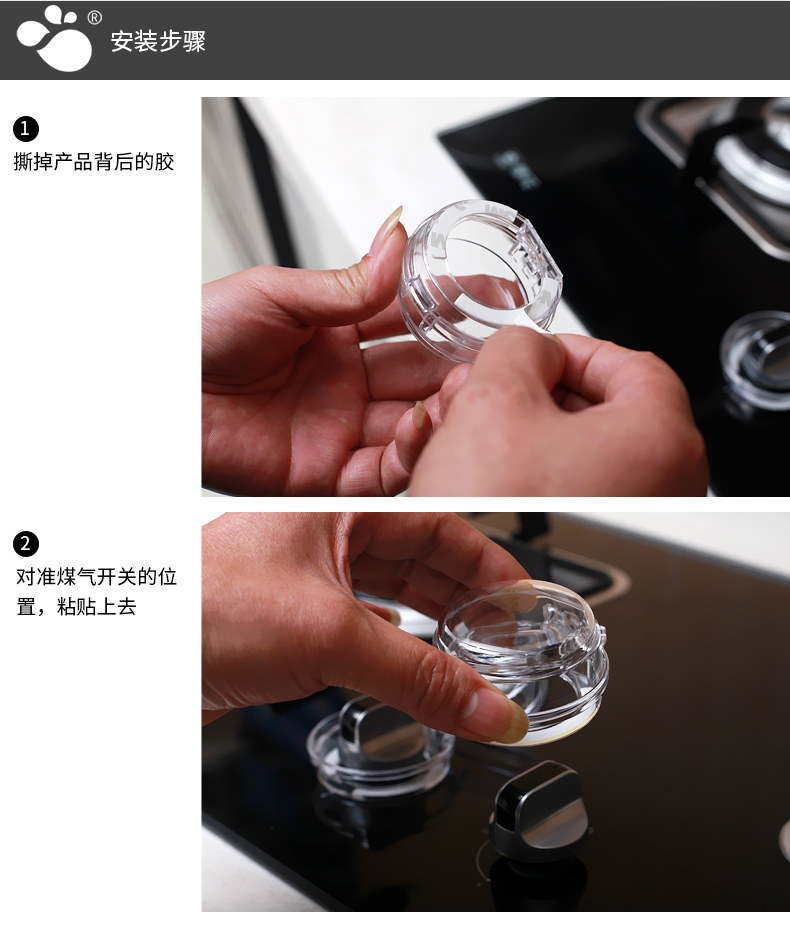 ®
安装步骤

1
撕掉产品背后的胶

2
对准煤气开关的位置，粘贴上去