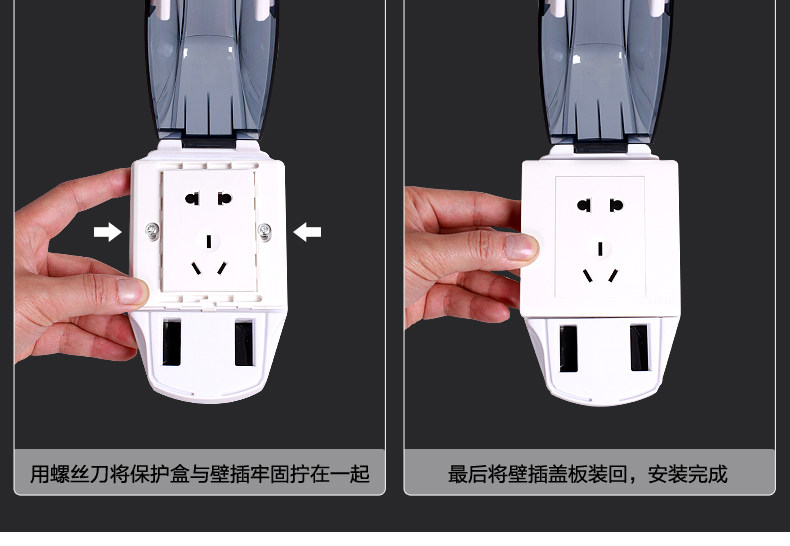 用螺丝刀将保护盒与壁插牢固拧在一起

最后将壁插盖板装回，安装完成